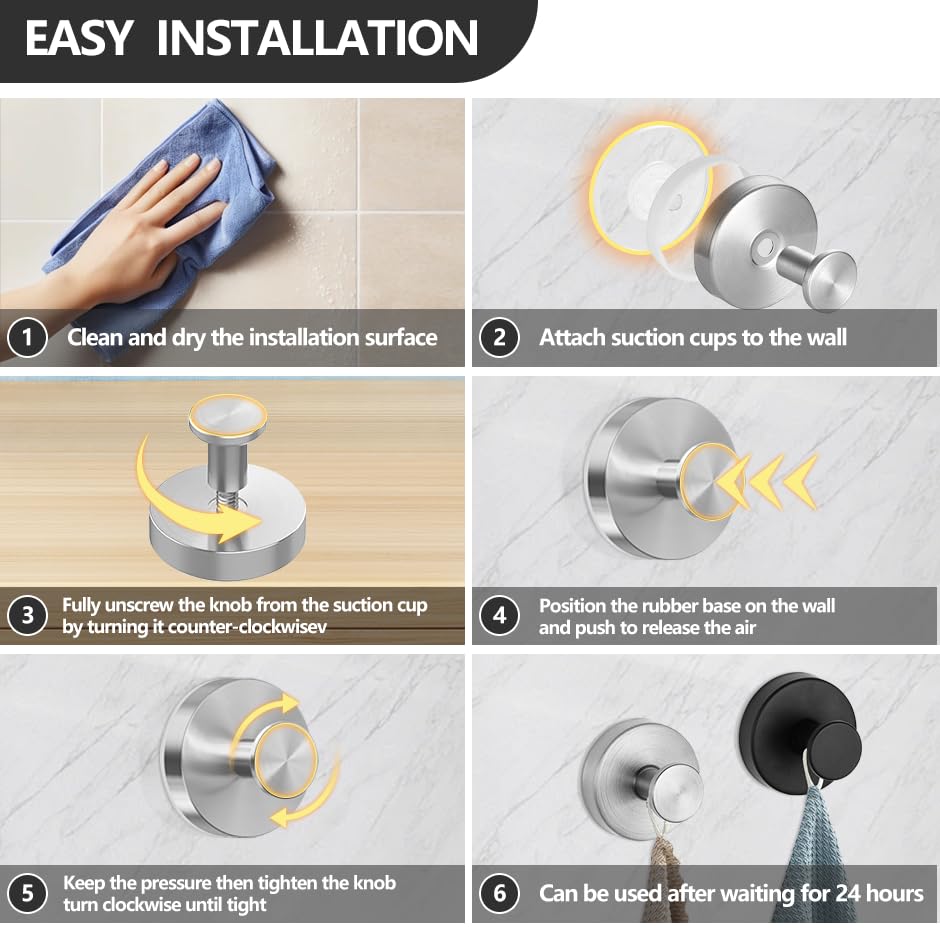 EASY INSTALLATION

1 Clean and dry the installation surface

2 Attach suction cups to the wall

3 Fully unscrew the knob from the suction cup by turning it counter-clockwisev

4 Position the rubber base on the wall and push to release the air

5 Keep the pressure then tighten the knob turn clockwise until tight

6 Can be used after waiting for 24 hours