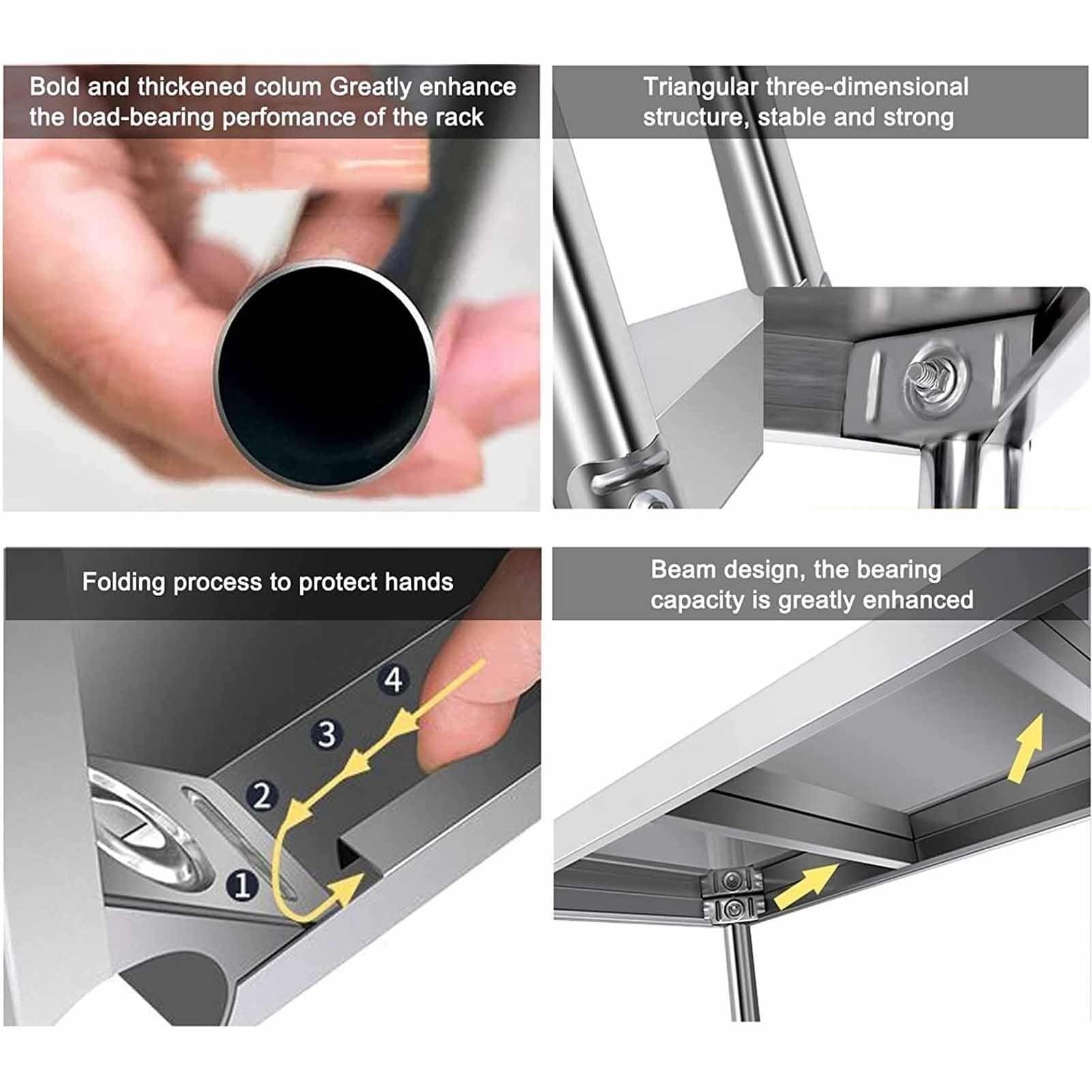 Bold and thickened colum Greatly enhance the load-bearing perfomance of the rack

Triangular three-dimensional structure, stable and strong

Folding process to protect hands

4

3

2

1

Beam design, the bearing capacity is greatly enhanced