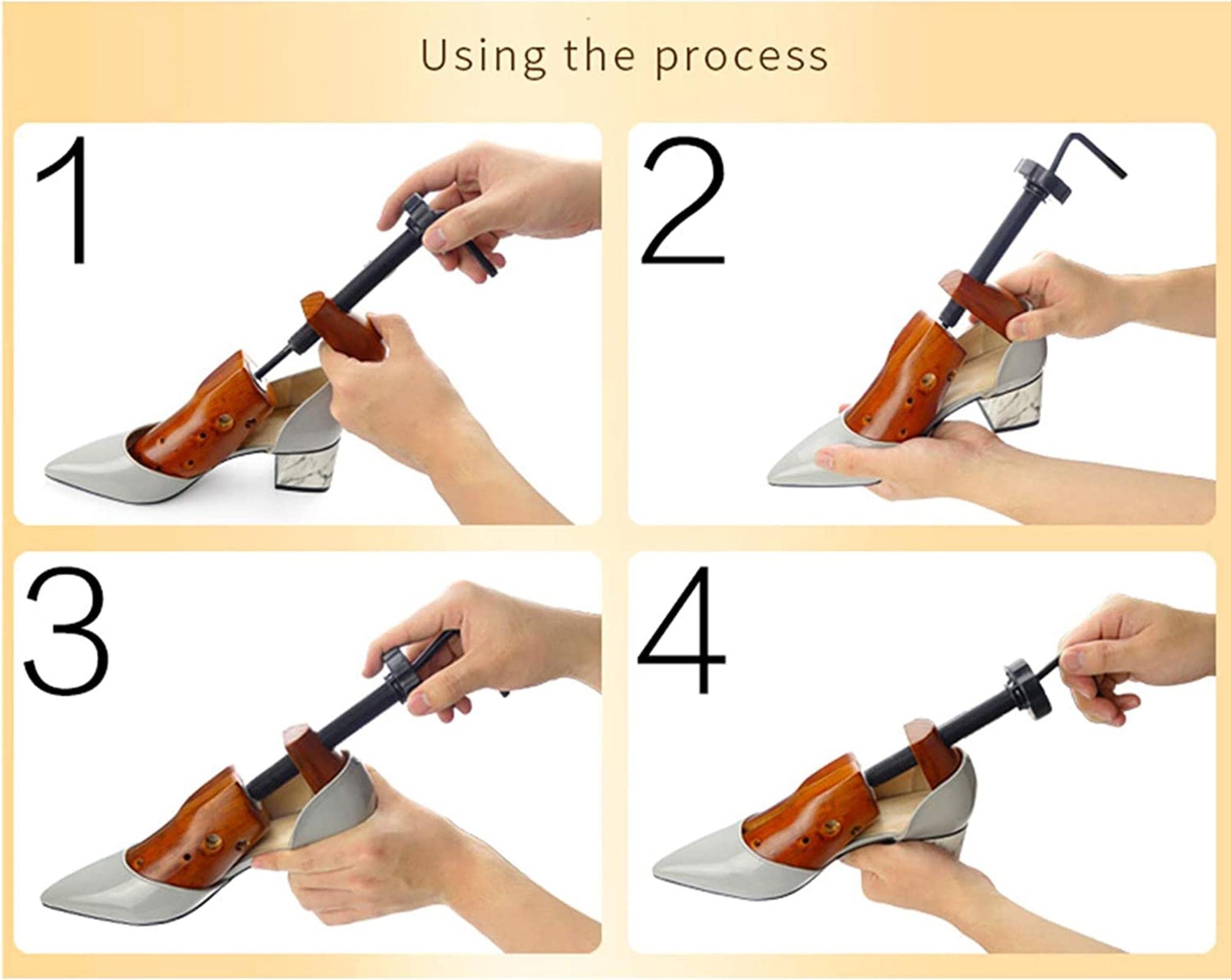 Using the process

1

2

3

4