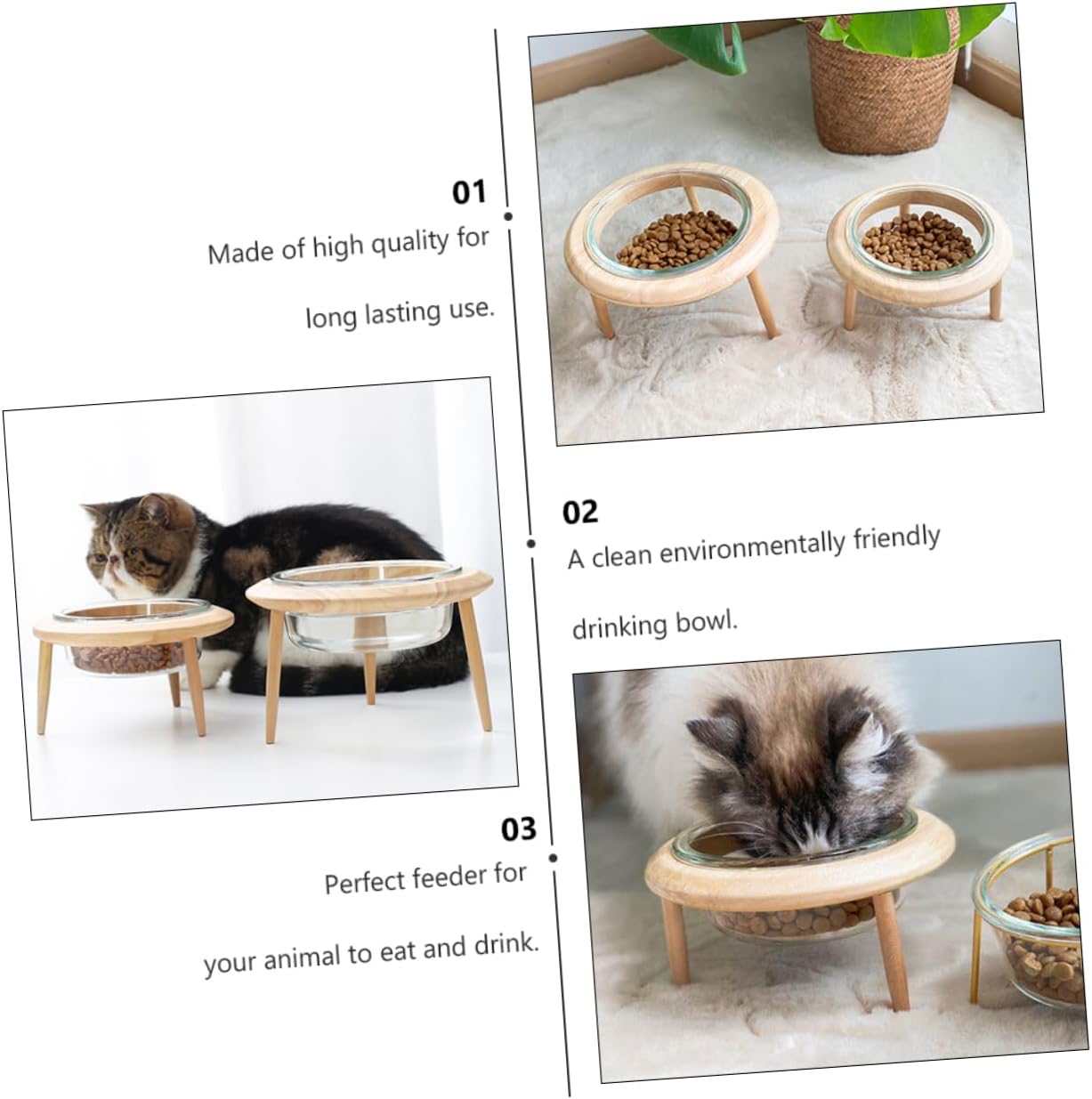 01

Made of high quality for

long lasting use.

02

A clean environmentally friendly

drinking bowl.

03

Perfect feeder for

your animal to eat and drink.