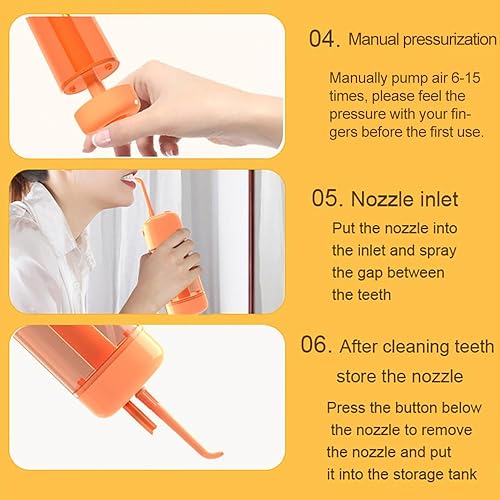 04. Manual pressurization

Manually pump air 6-15 times, please feel the pressure with your fingers before the first use.

05. Nozzle inlet

Put the nozzle into the inlet and spray the gap between the teeth

06. After cleaning teeth store the nozzle

Press the button below the nozzle to remove the nozzle and put it into the storage tank