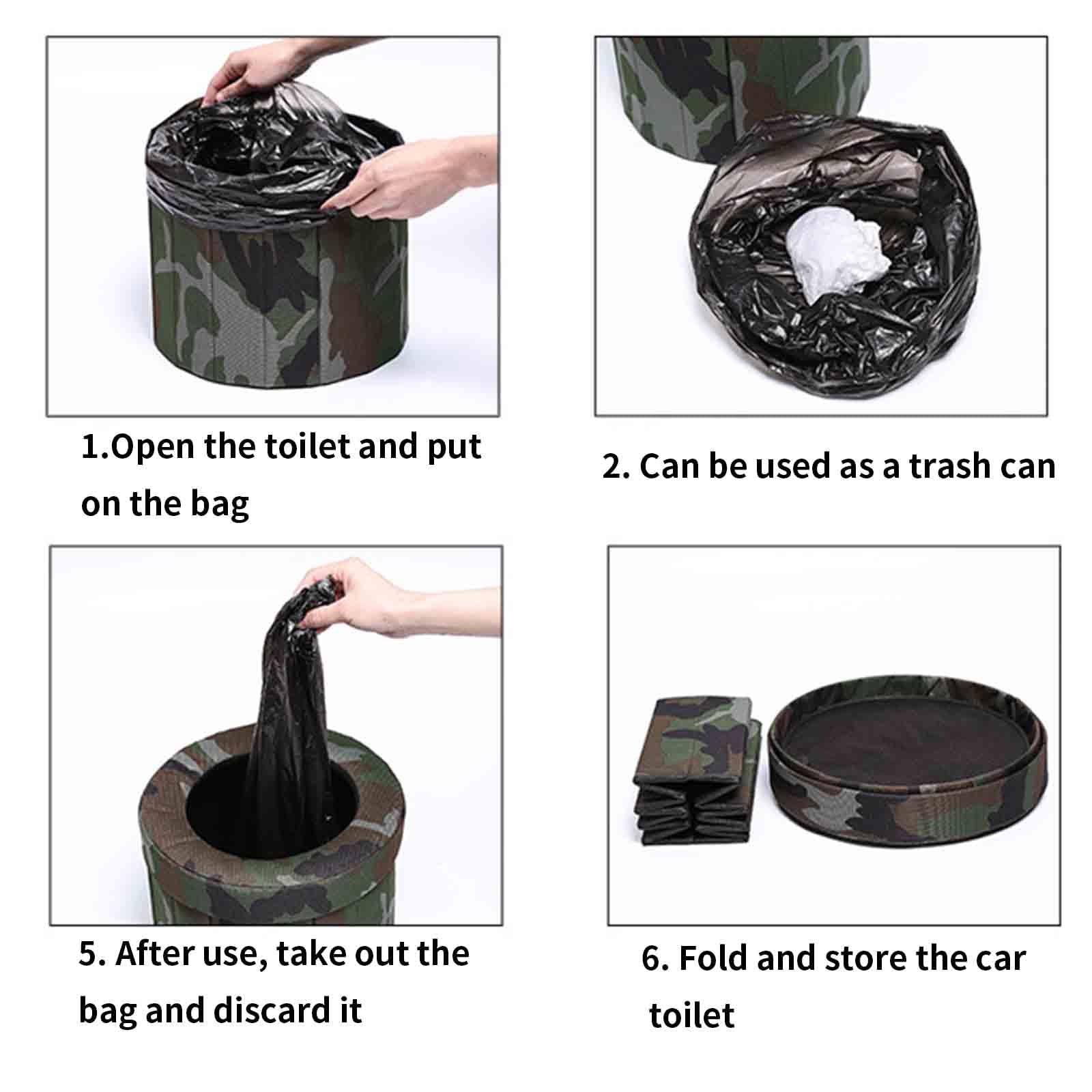 1.Open the toilet and put on the bag

2. Can be used as a trash can

5. After use, take out the bag and discard it

6. Fold and store the car toilet