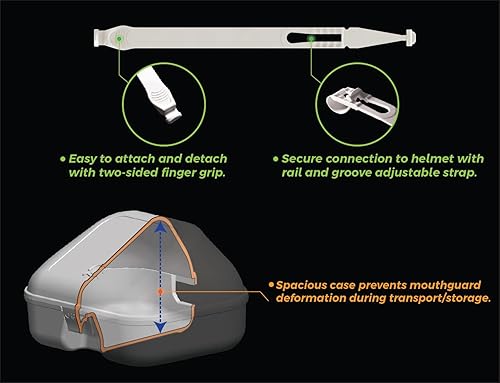 • Easy to attach and detach with two-sided finger grip.

• Secure connection to helmet with rail and groove adjustable strap.

• Spacious case prevents mouthguard deformation during transport/storage.