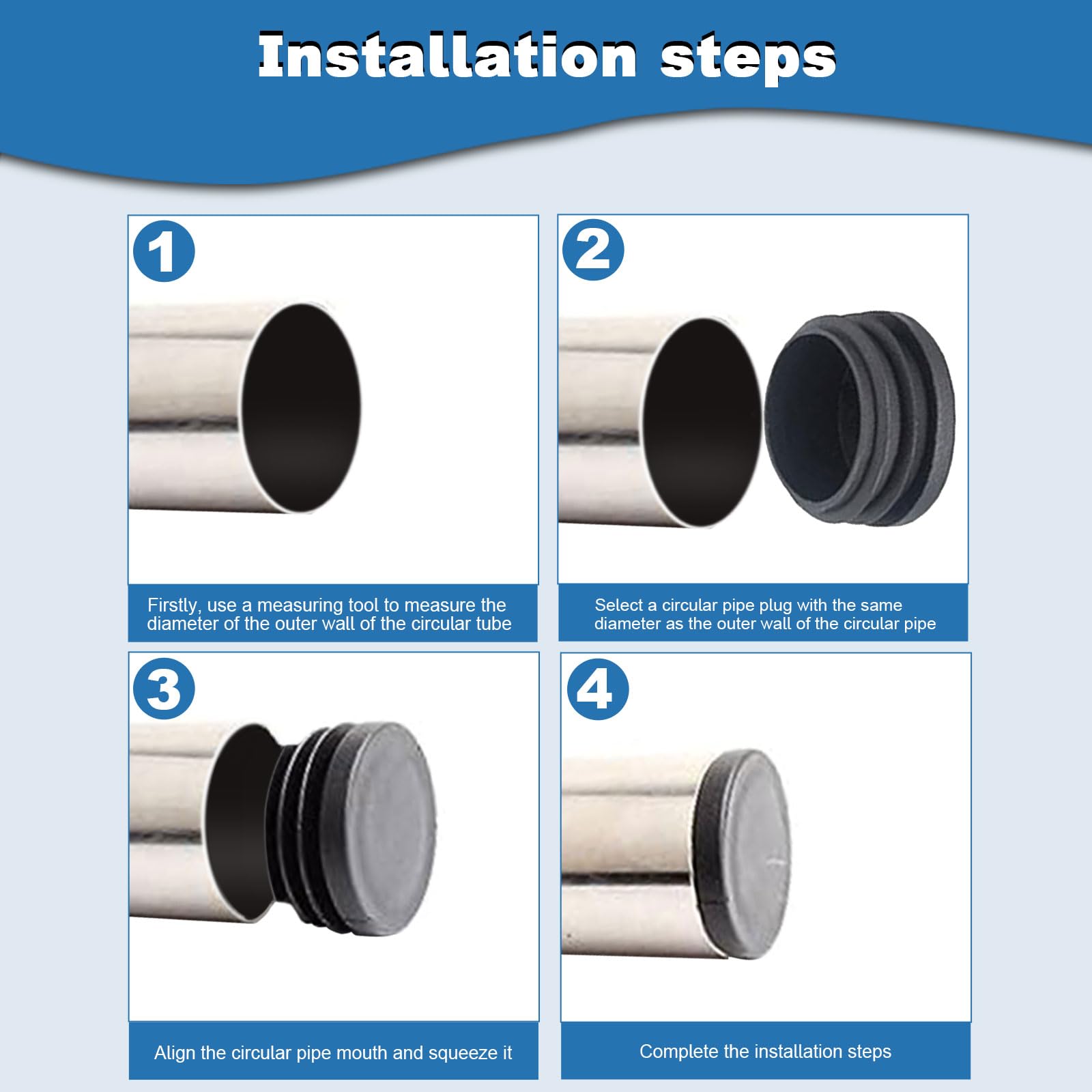 Installation steps

1

Firstly, use a measuring tool to measure the diameter of the outer wall of the circular tube

2

Select a circular pipe plug with the same diameter as the outer wall of the circular pipe

3

Align the circular pipe mouth and squeeze it

4

Complete the installation steps