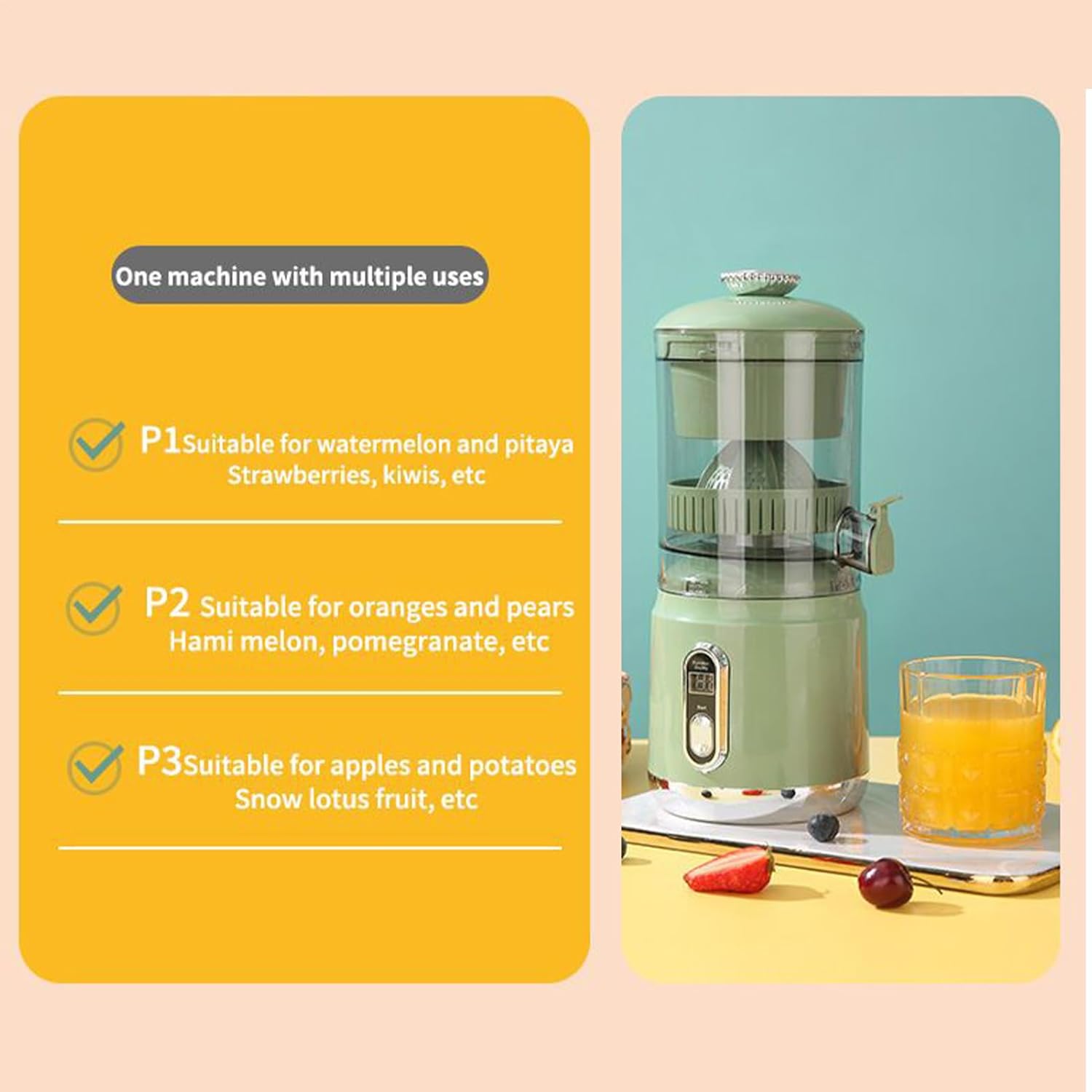 One machine with multiple uses

P1Suitable for watermelon and pitaya Strawberries, kiwis, etc

P2 Suitable for oranges and pears Hami melon, pomegranate, etc

P3Suitable for apples and potatoes Snow lotus fruit, etc