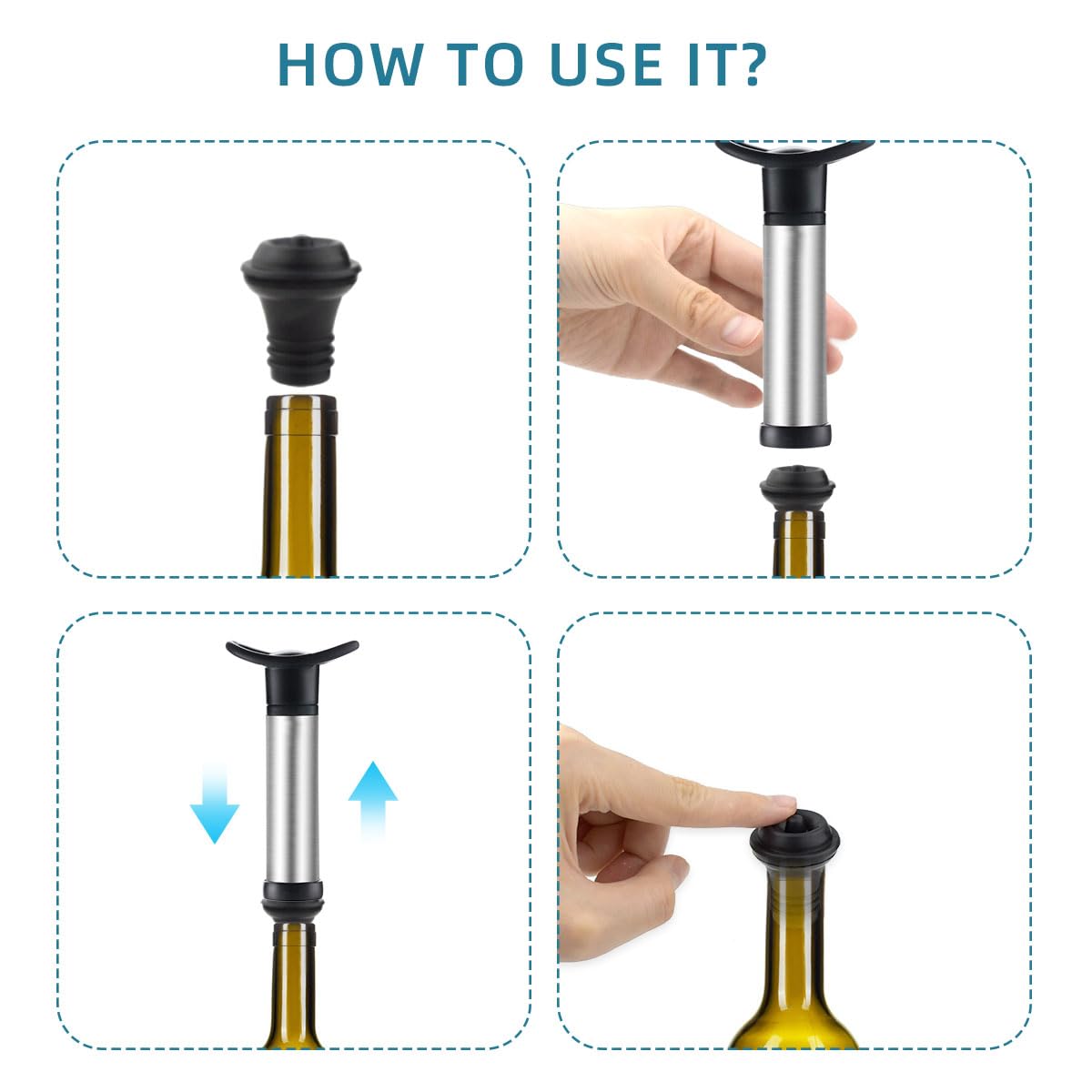 HOW TO USE IT?