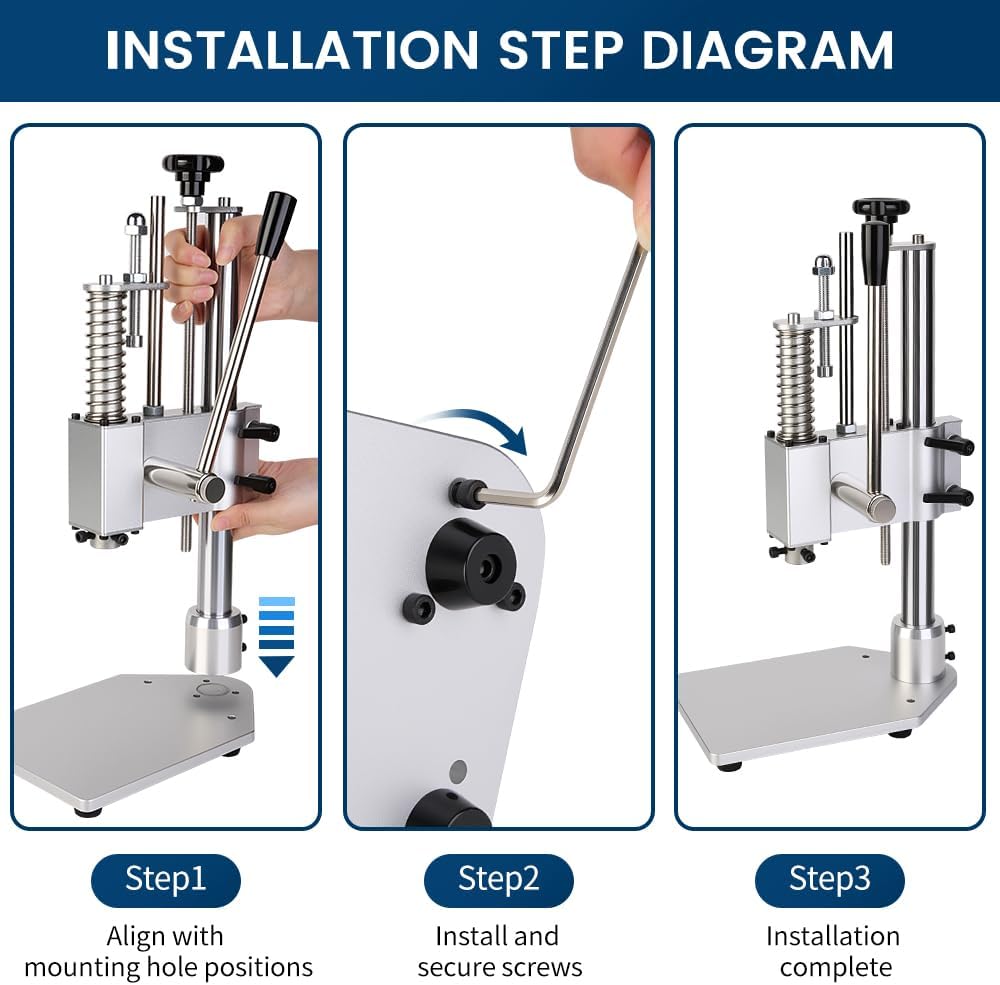 INSTALLATION STEP DIAGRAM

Step1
Align with mounting hole positions

Step2
Install and secure screws

Step3
Installation complete