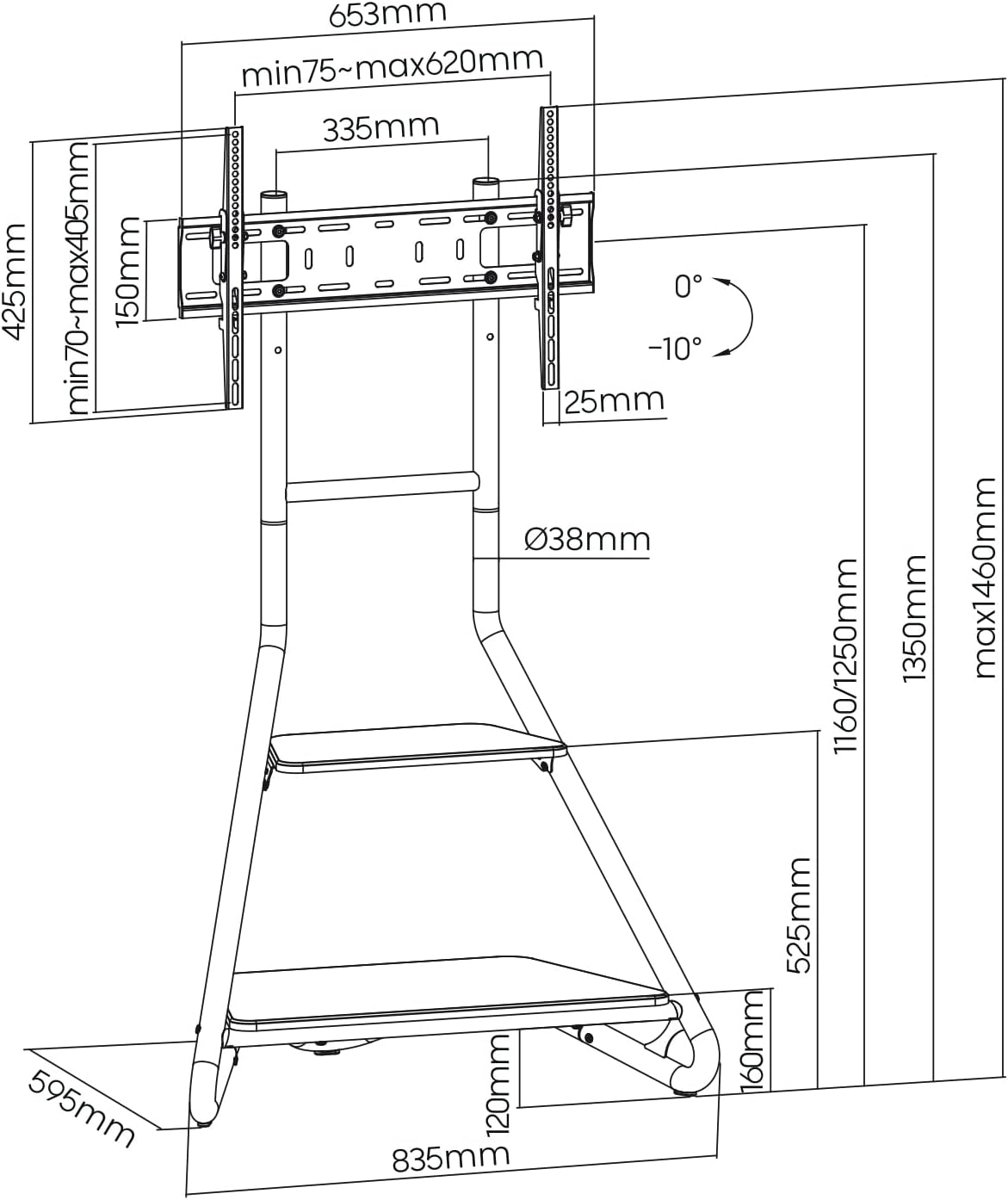 653mm
min75~max620mm
335mm
425mm
min70~max405mm
150mm
0°
-10°
25mm
Ø38mm
1160/1250mm
1350mm
max1460mm
525mm
160mm
120mm
595mm
835mm