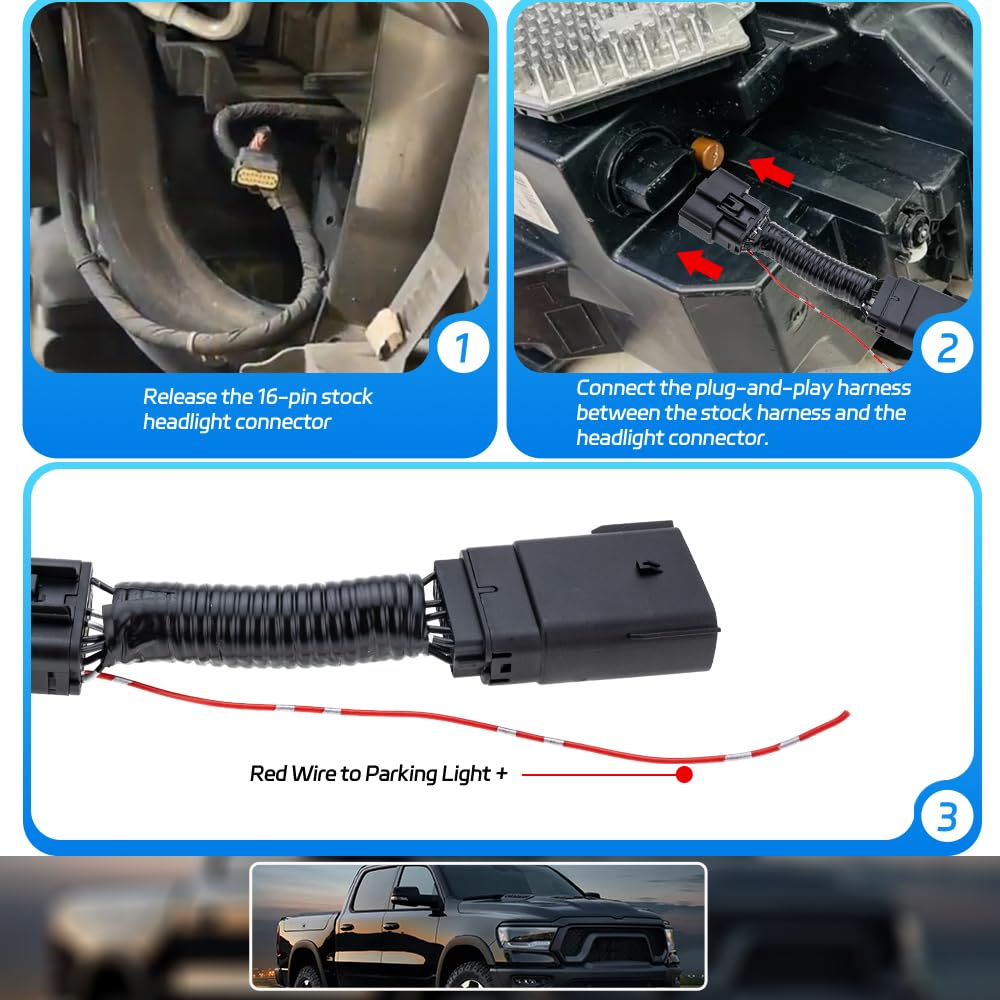 1

Release the 16-pin stock headlight connector

2

Connect the plug-and-play harness between the stock harness and the headlight connector.

Red Wire to Parking Light +

3