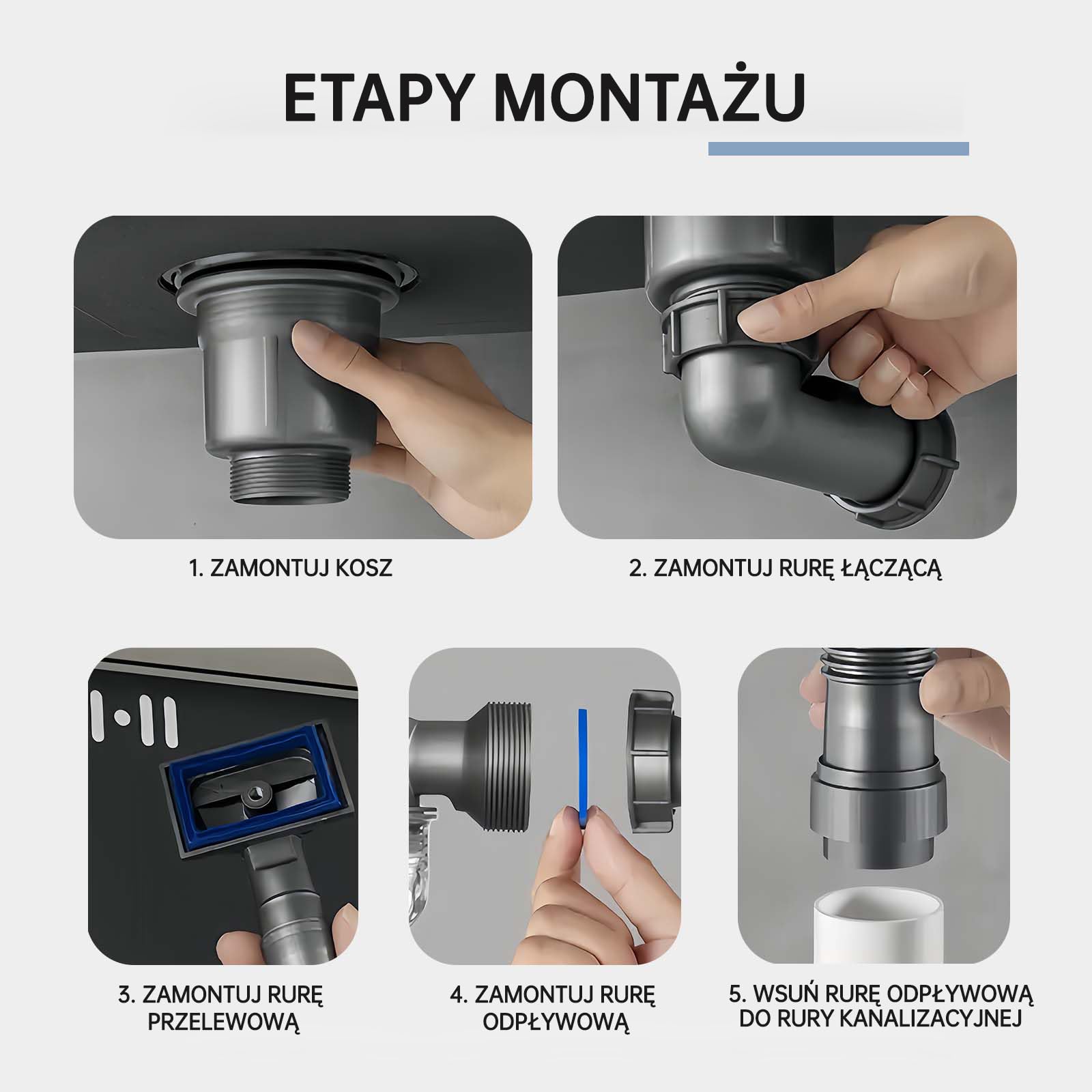 ETAPY MONTAŻU

1. ZAMONTUJ KOSZ

2. ZAMONTUJ RURĘ ŁĄCZĄCĄ

3. ZAMONTUJ RURĘ PRZELEWOWĄ

4. ZAMONTUJ RURĘ ODPŁYWOWĄ

5. WSUŃ RURĘ ODPŁYWOWĄ DO RURY KANALIZACYJNEJ