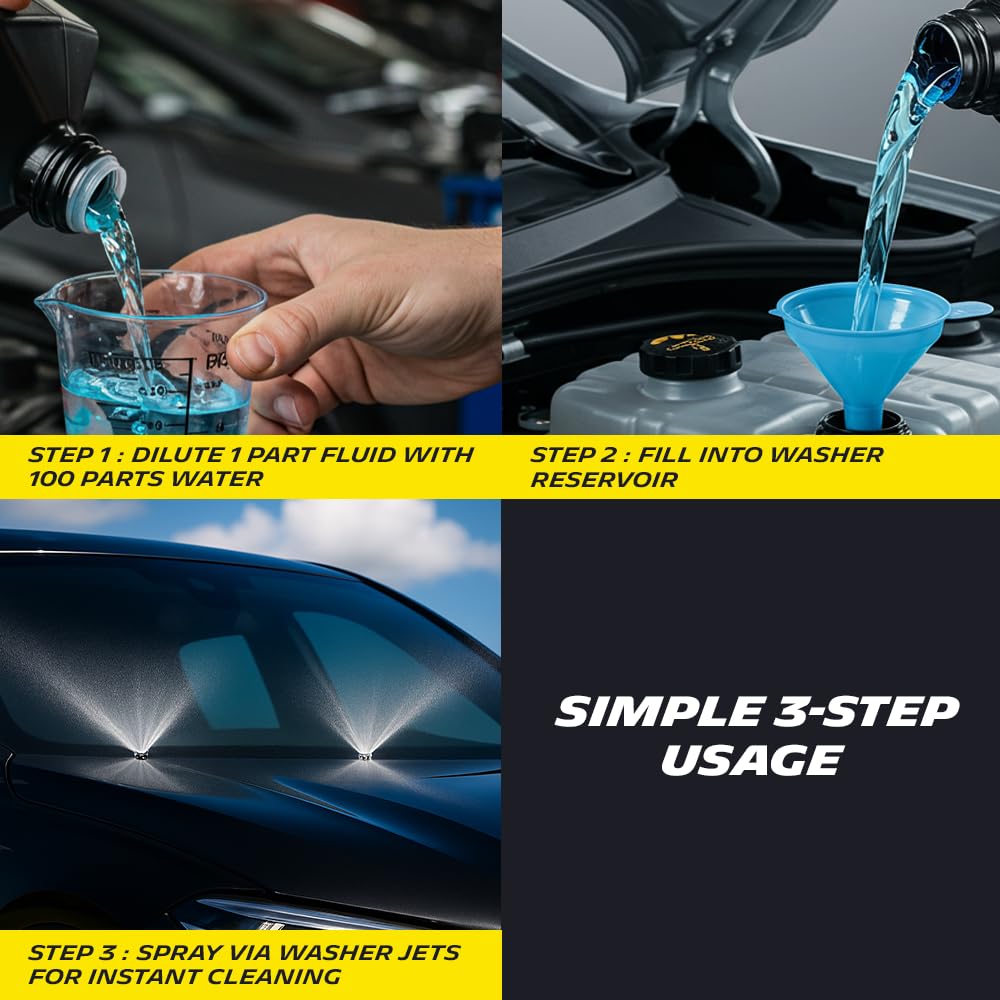 STEP 1 : DILUTE 1 PART FLUID WITH 100 PARTS WATER

STEP 2 : FILL INTO WASHER RESERVOIR

STEP 3 : SPRAY VIA WASHER JETS FOR INSTANT CLEANING

SIMPLE 3-STEP USAGE