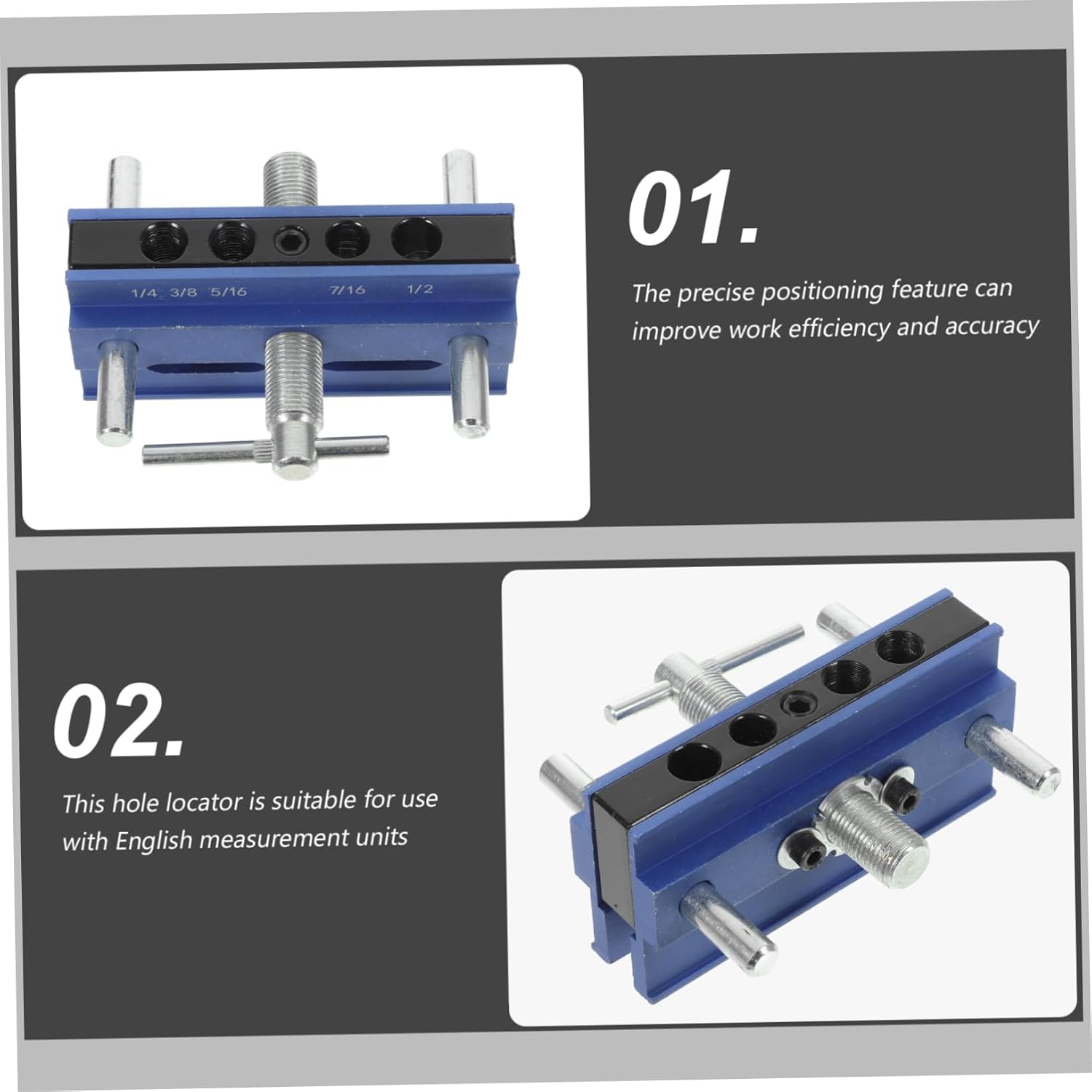 1/4 3/8 5/16 7/16 1/2

01.

The precise positioning feature can improve work efficiency and accuracy

02.

This hole locator is suitable for use with English measurement units