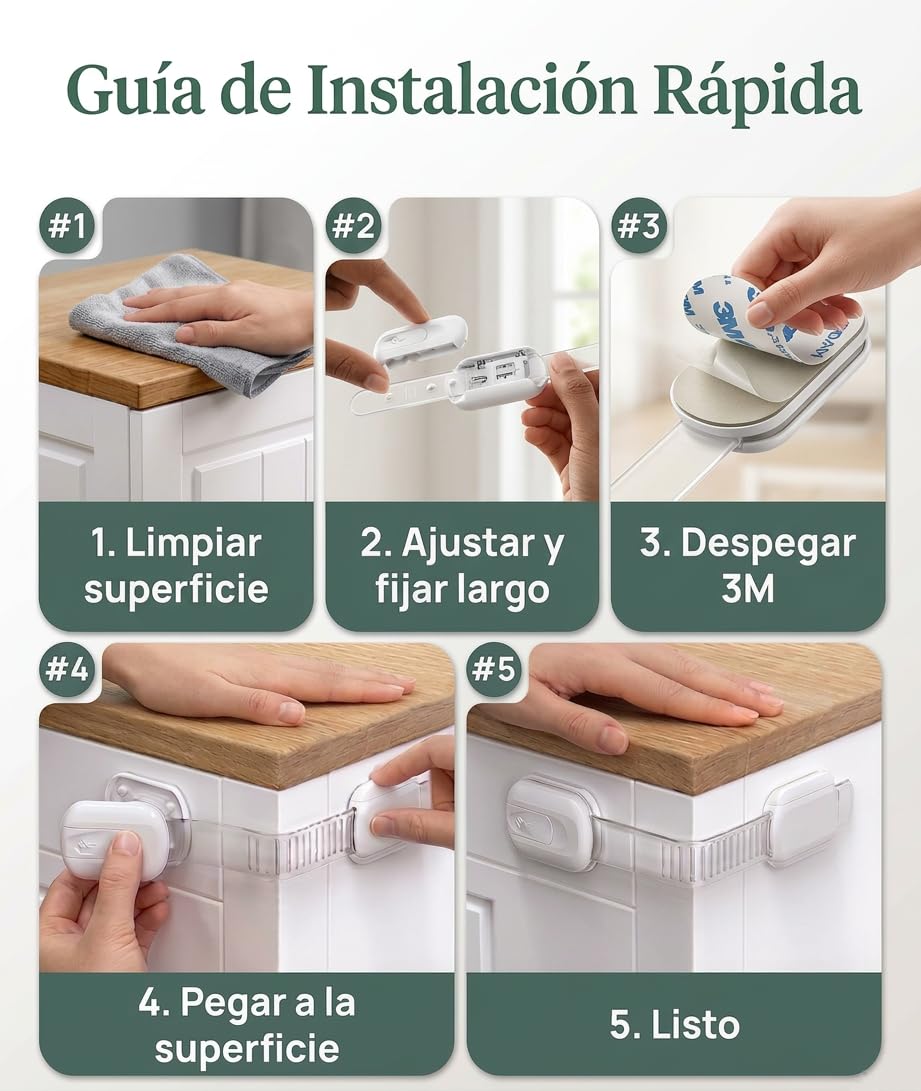 Guía de Instalación Rápida

#1

1. Limpiar superficie

#2

2. Ajustar y fijar largo

#3

3M

3. Despegar 3M

#4

4. Pegar a la superficie

#5

5. Listo