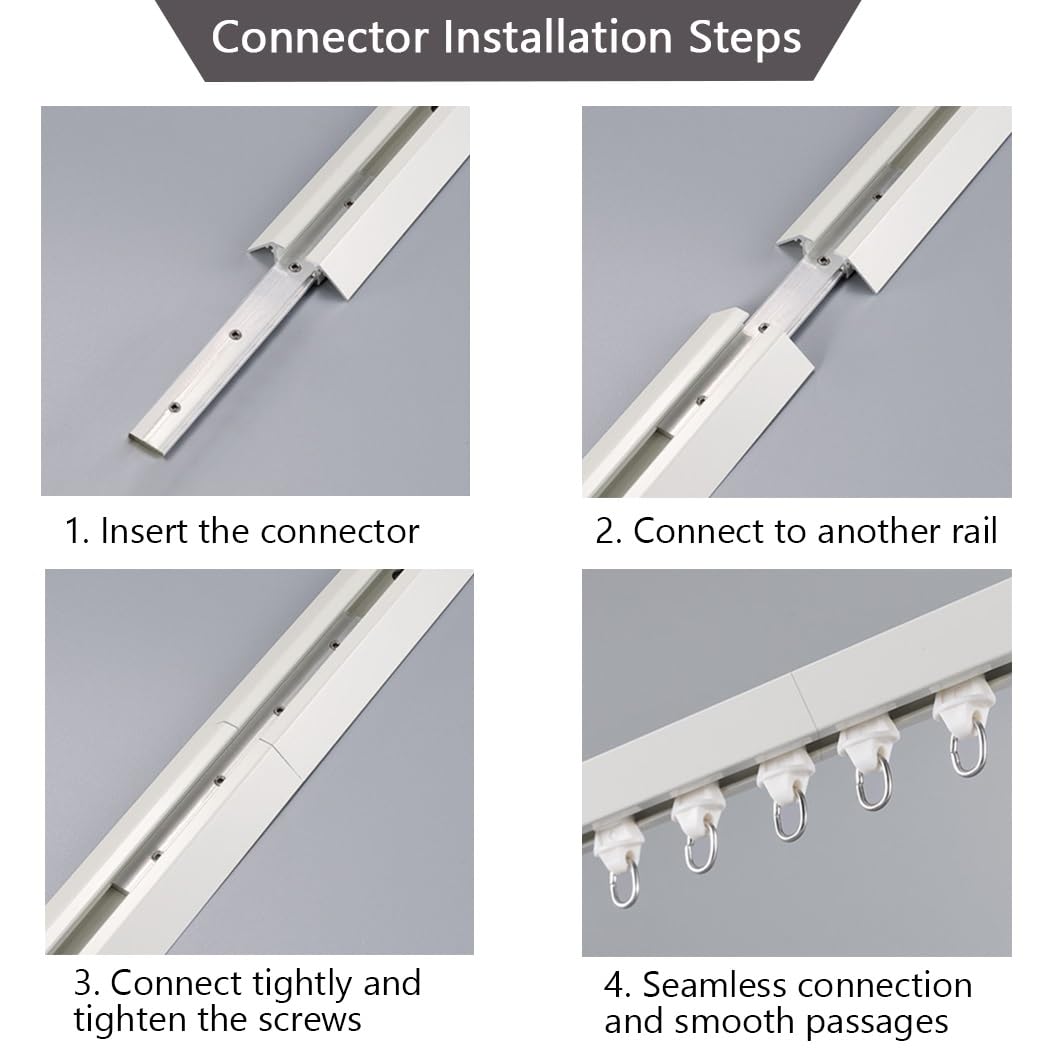 Connector Installation Steps

1. Insert the connector

2. Connect to another rail

3. Connect tightly and tighten the screws

4. Seamless connection and smooth passages