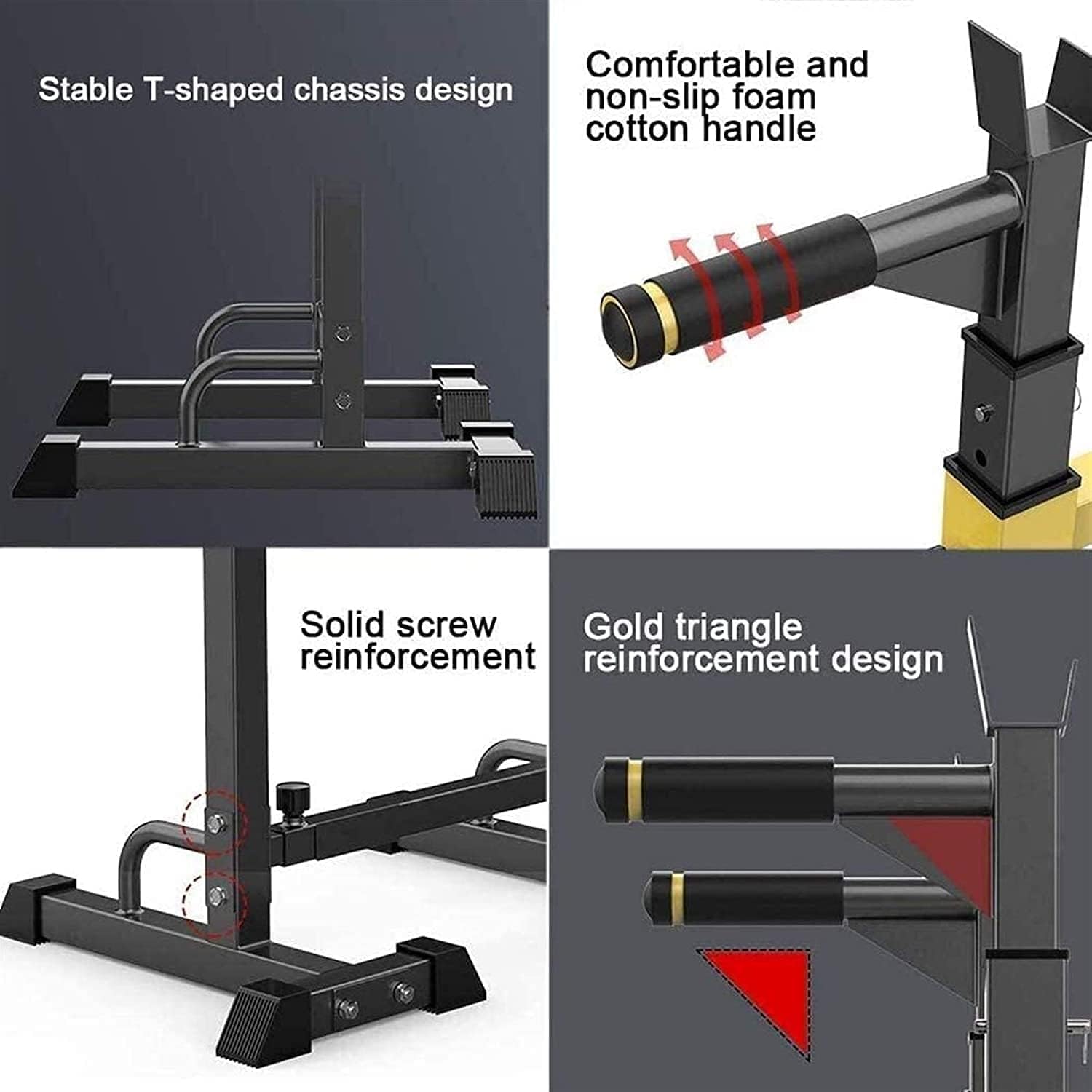 Stable T-shaped chassis design

Comfortable and non-slip foam cotton handle

Solid screw reinforcement

Gold triangle reinforcement design