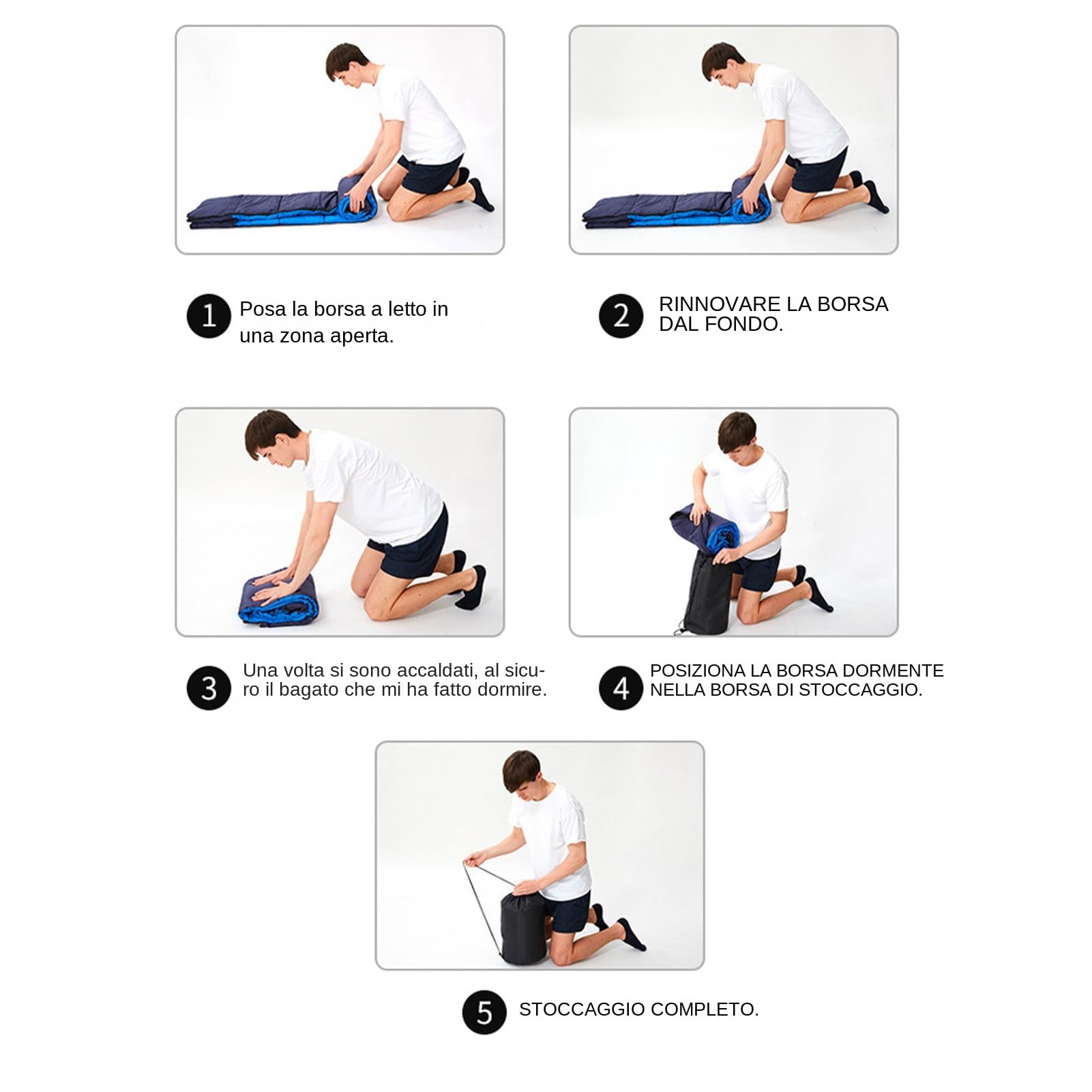 1 Posa la borsa a letto in una zona aperta.

2 RINNOVARE LA BORSA DAL FONDO.

3 Una volta si sono accaldati, al sicuro il bagato che mi ha fatto dormire.

4 POSIZIONA LA BORSA DORMENTE NELLA BORSA DI STOCCAGGIO.

5 STOCCAGGIO COMPLETO.