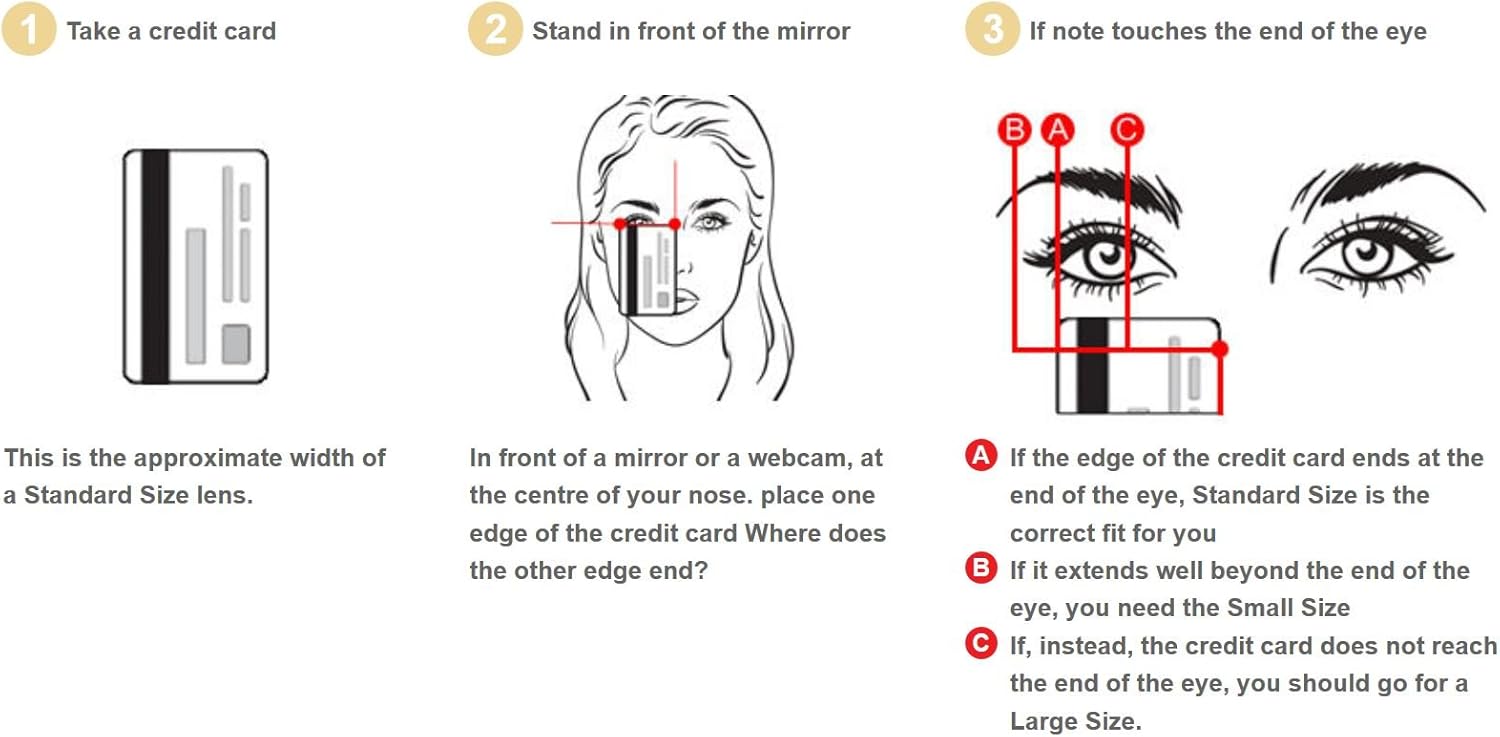 1 Take a credit card

This is the approximate width of a Standard Size lens.

2 Stand in front of the mirror

In front of a mirror or a webcam, at the centre of your nose. place one edge of the credit card Where does the other edge end?

3 If note touches the end of the eye

B A C

A If the edge of the credit card ends at the end of the eye, Standard Size is the correct fit for you

B If it extends well beyond the end of the eye, you need the Small Size

C If, instead, the credit card does not reach the end of the eye, you should go for a Large Size.