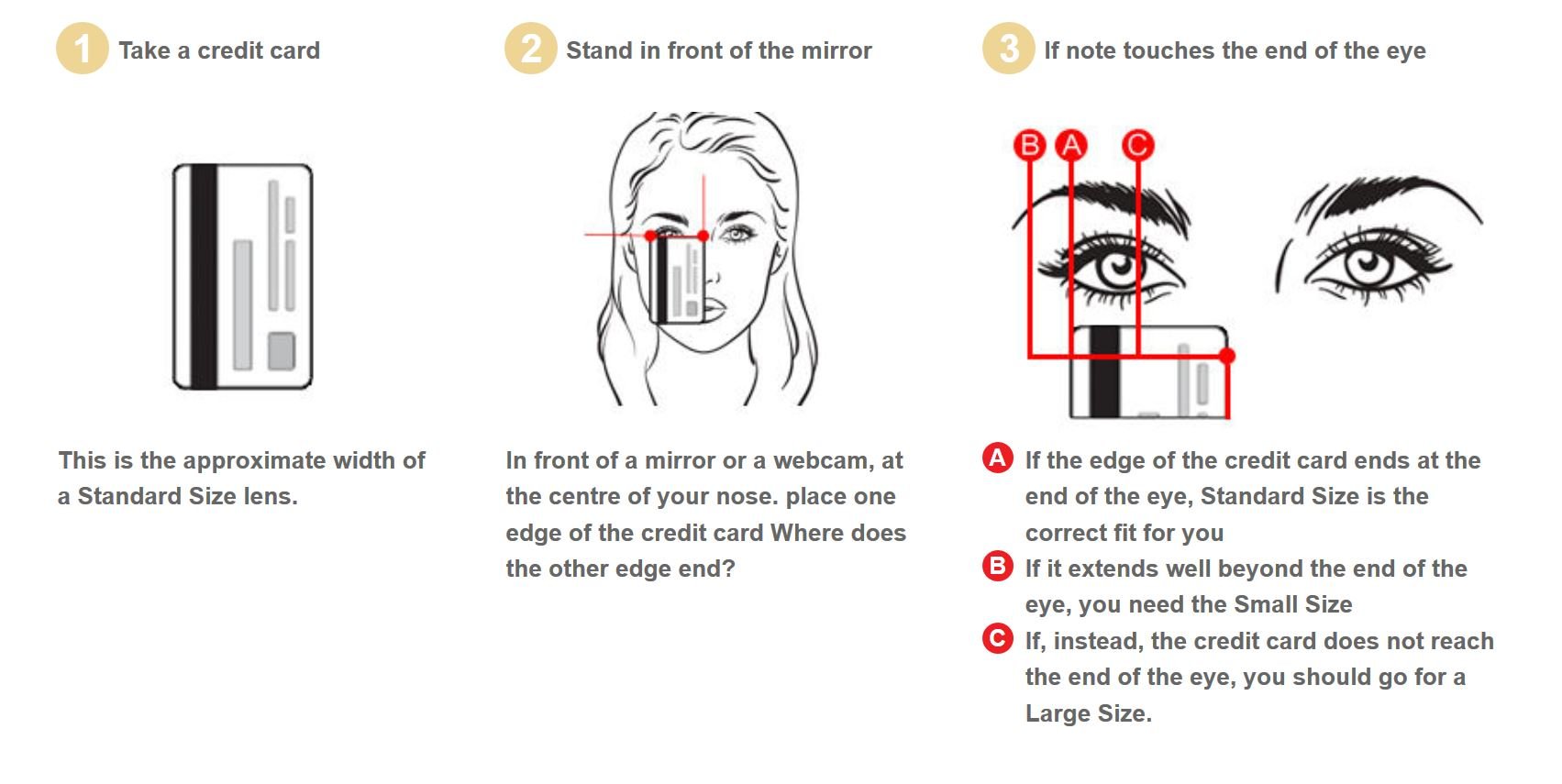 1 Take a credit card

This is the approximate width of a Standard Size lens.

2 Stand in front of the mirror

In front of a mirror or a webcam, at the centre of your nose. place one edge of the credit card Where does the other edge end?

3 If note touches the end of the eye

B A C

A If the edge of the credit card ends at the end of the eye, Standard Size is the correct fit for you

B If it extends well beyond the end of the eye, you need the Small Size

C If, instead, the credit card does not reach the end of the eye, you should go for a Large Size.