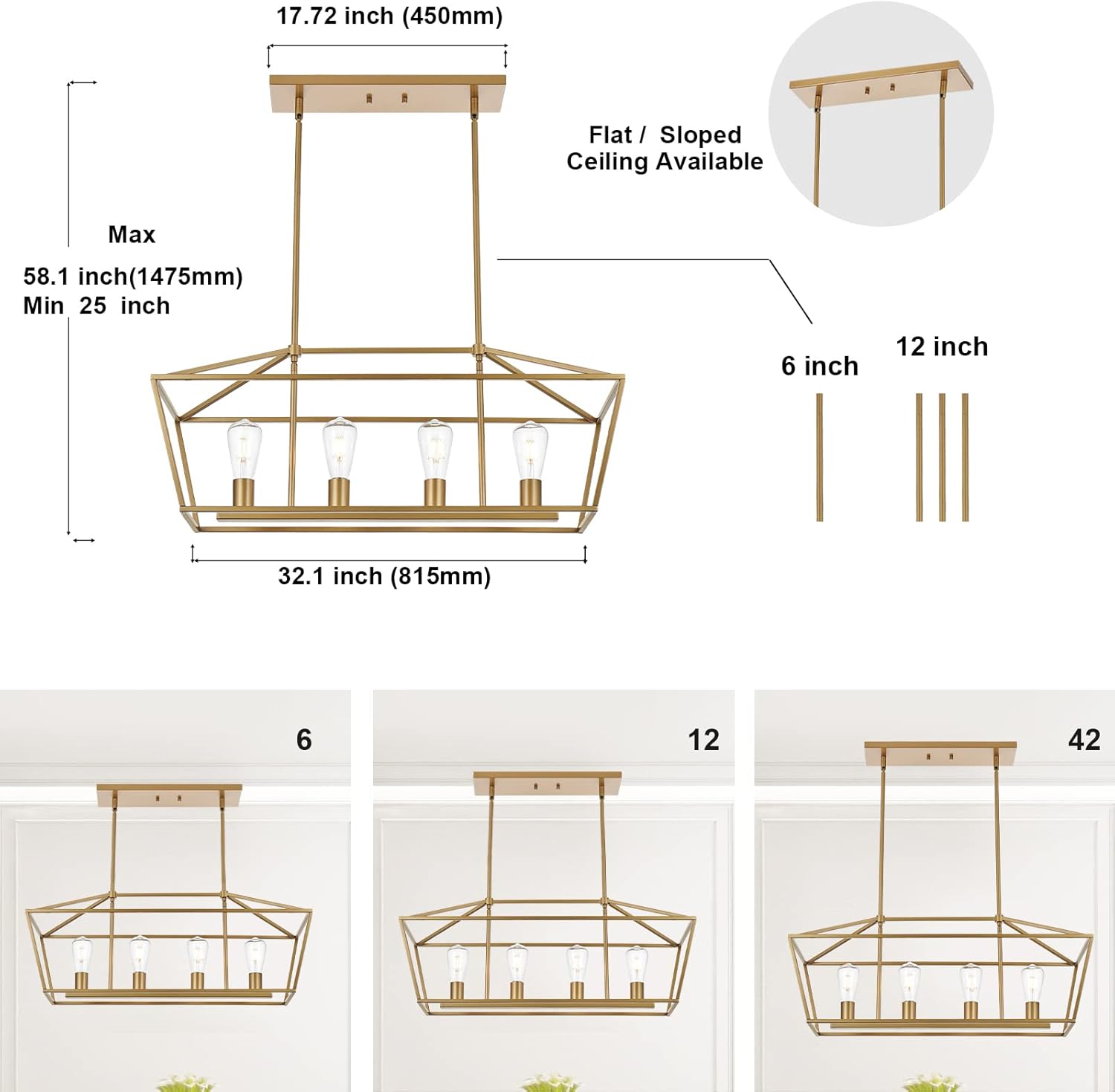 17.72 inch (450mm)

Flat / Sloped Ceiling Available

Max

58.1 inch(1475mm)
Min 25 inch

6 inch

12 inch

32.1 inch (815mm)

6

12

42