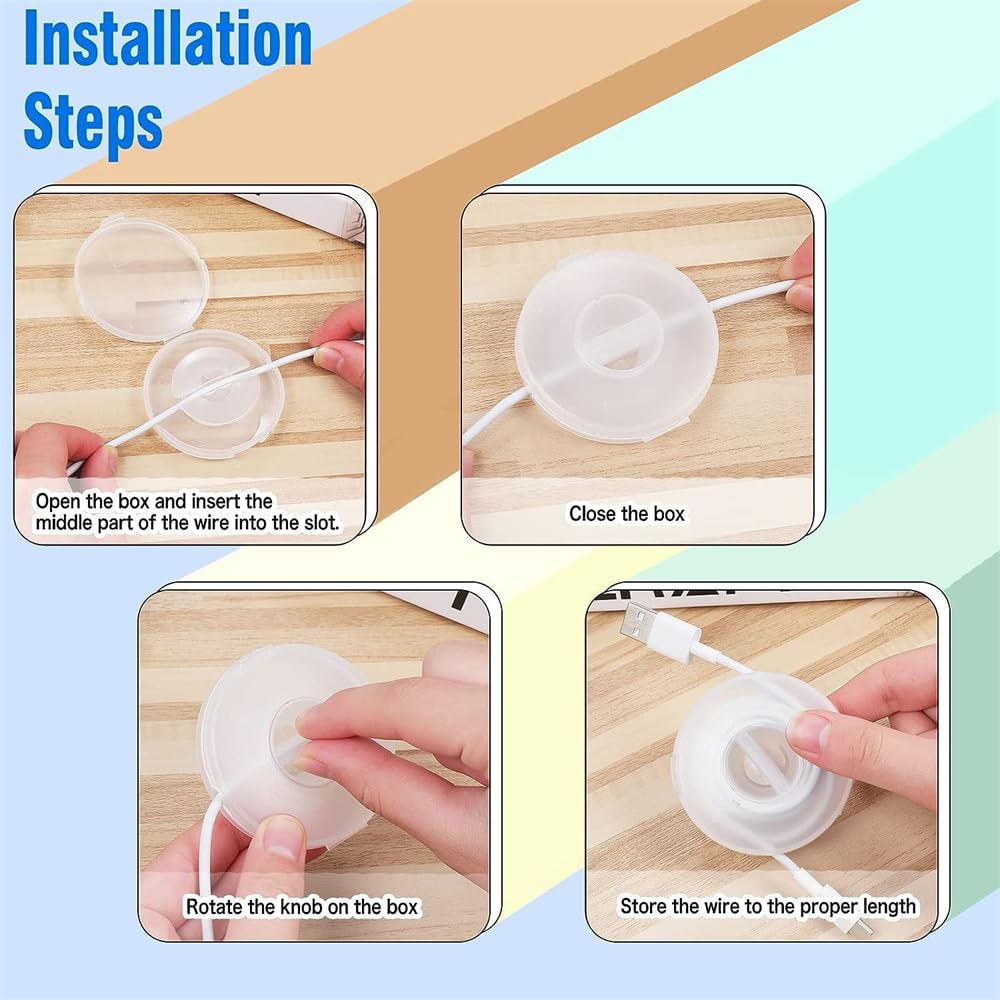 Installation Steps

Open the box and insert the middle part of the wire into the slot.

Close the box

Rotate the knob on the box

Store the wire to the proper length