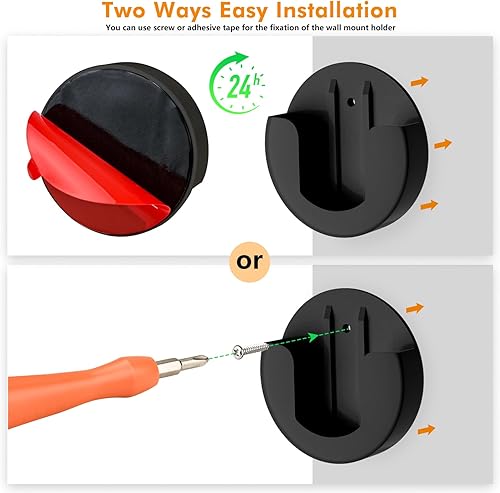 Two Ways Easy Installation

You can use screw or adhesive tape for the fixation of the wall mount holder

24h

or