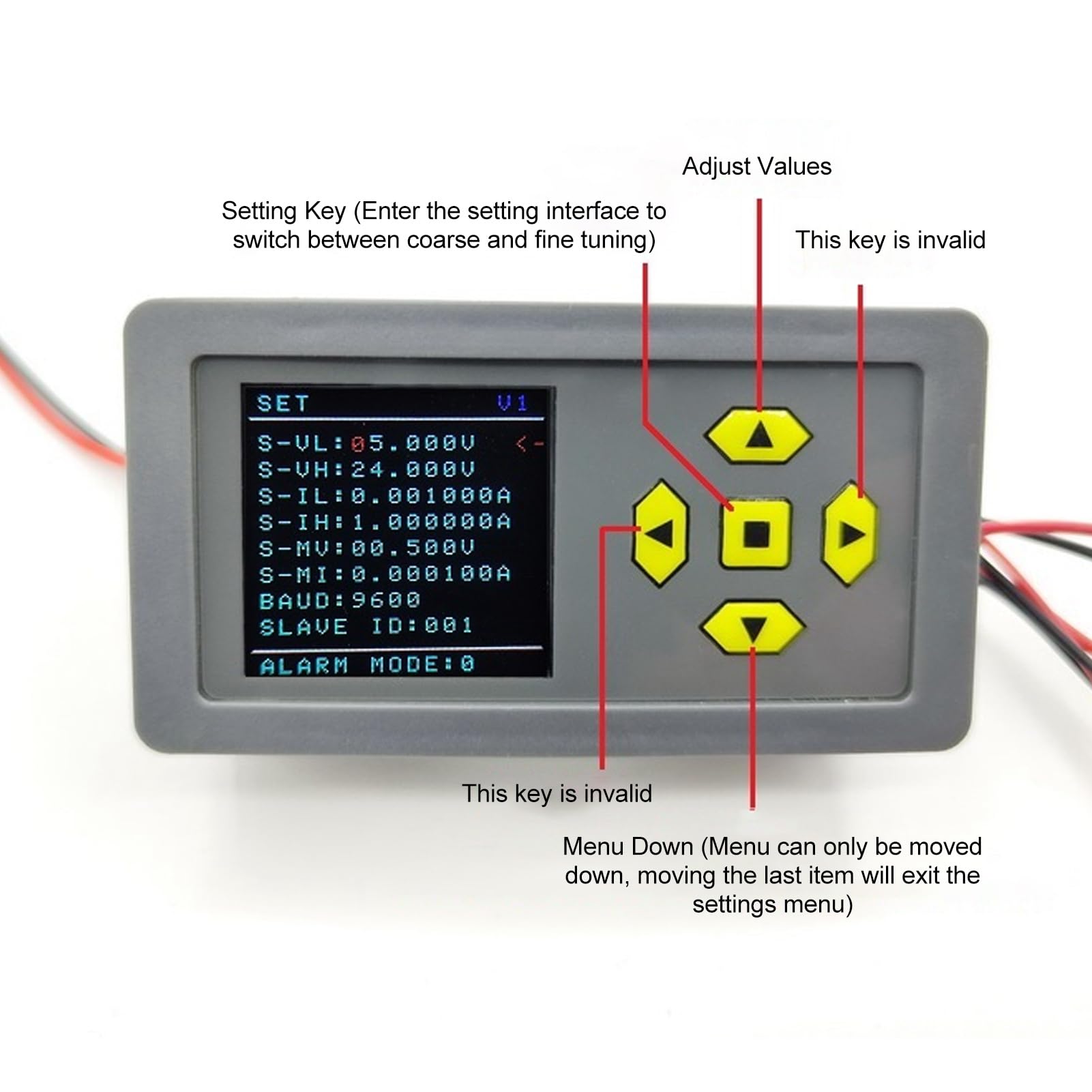 Adjust Values

Setting Key (Enter the setting interface to switch between coarse and fine tuning)

This key is invalid

SET V1

S-VL:05.000V <-
S-VH:24.000V
S-IL:0.001000A
S-IH:1.000000A
S-MV:00.500V
S-MI:0.000100A
BAUD:9600
SLAVE ID:001

ALARM MODE:0

This key is invalid

Menu Down (Menu can only be moved down, moving the last item will exit the settings menu)