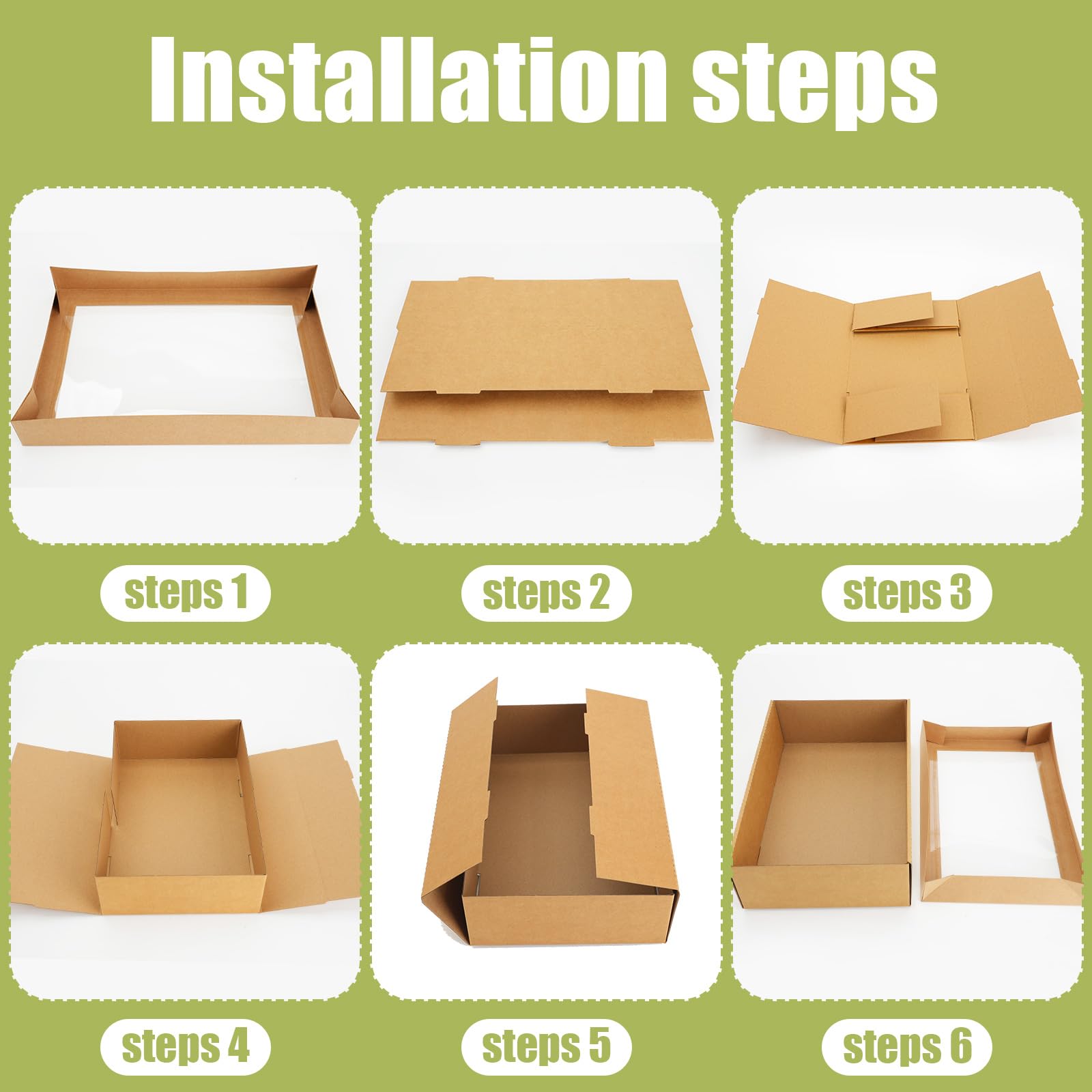 Installation steps

steps 1

steps 2

steps 3

steps 4

steps 5

steps 6