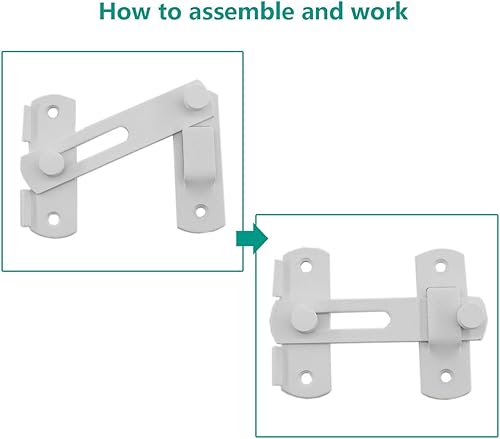 How to assemble and work