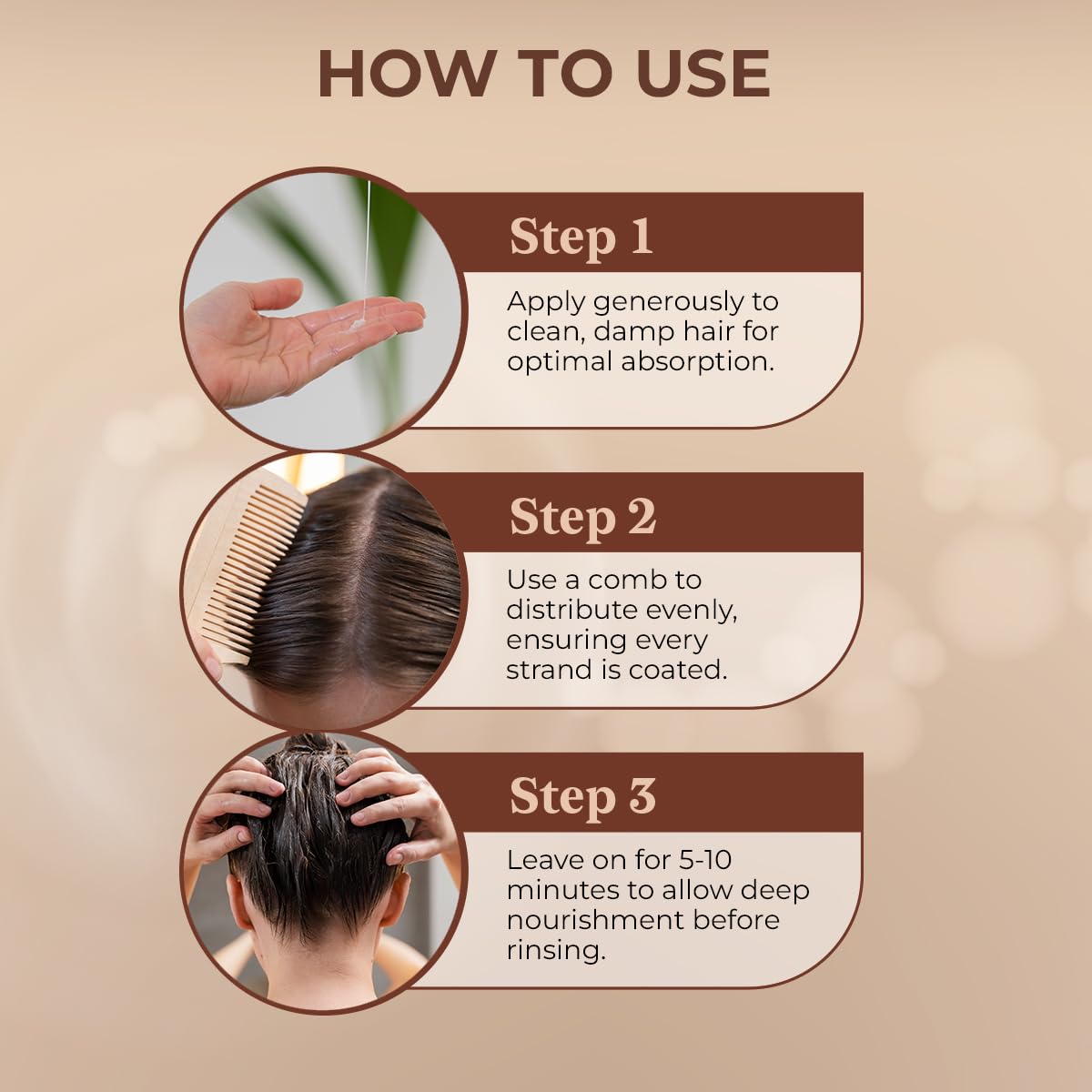 HOW TO USE

Step 1

Apply generously to clean, damp hair for optimal absorption.

Step 2

Use a comb to distribute evenly, ensuring every strand is coated.

Step 3

Leave on for 5-10 minutes to allow deep nourishment before rinsing.