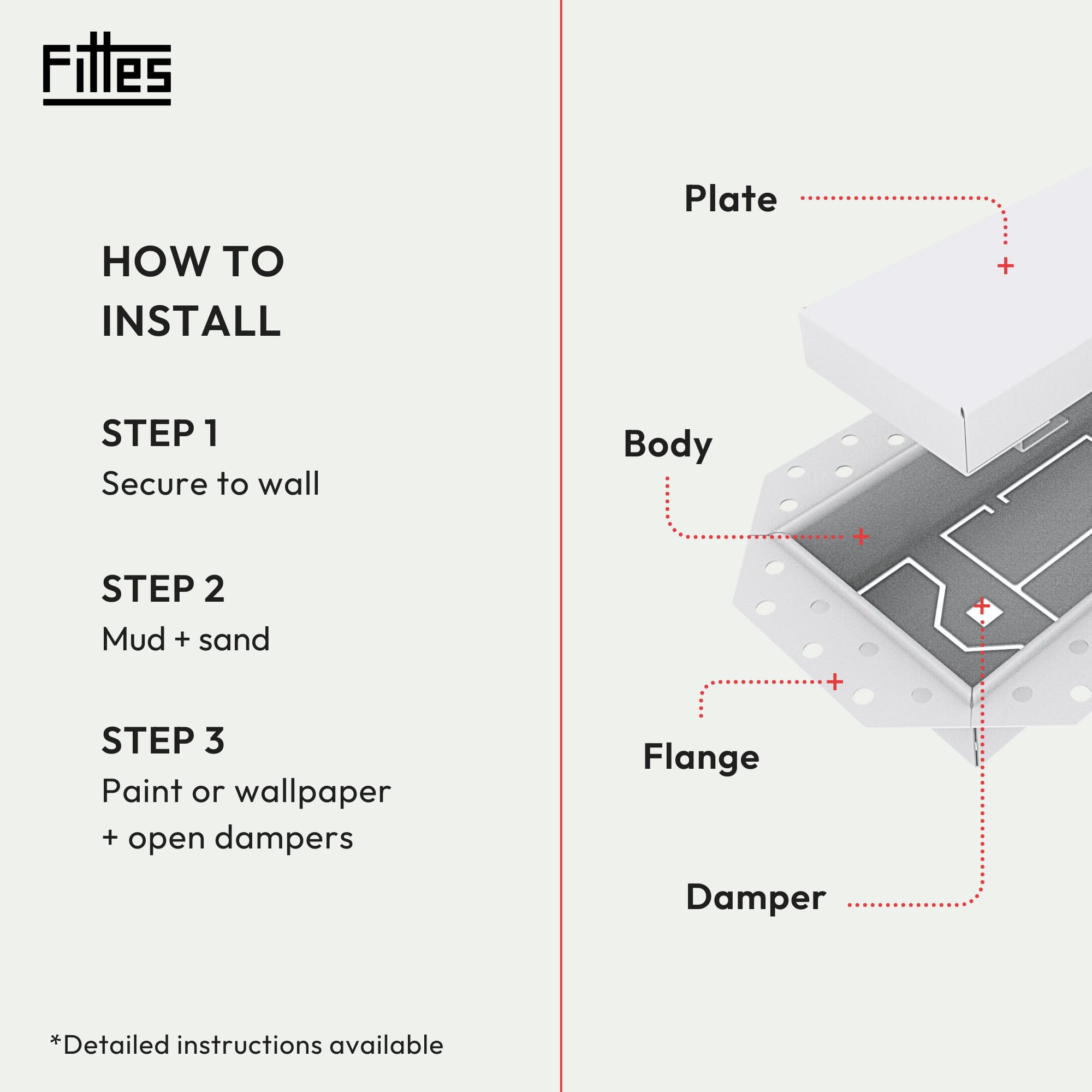 Fittes

HOW TO INSTALL

STEP 1
Secure to wall

STEP 2
Mud + sand

STEP 3
Paint or wallpaper + open dampers

*Detailed instructions available

Plate

Body

Flange

Damper