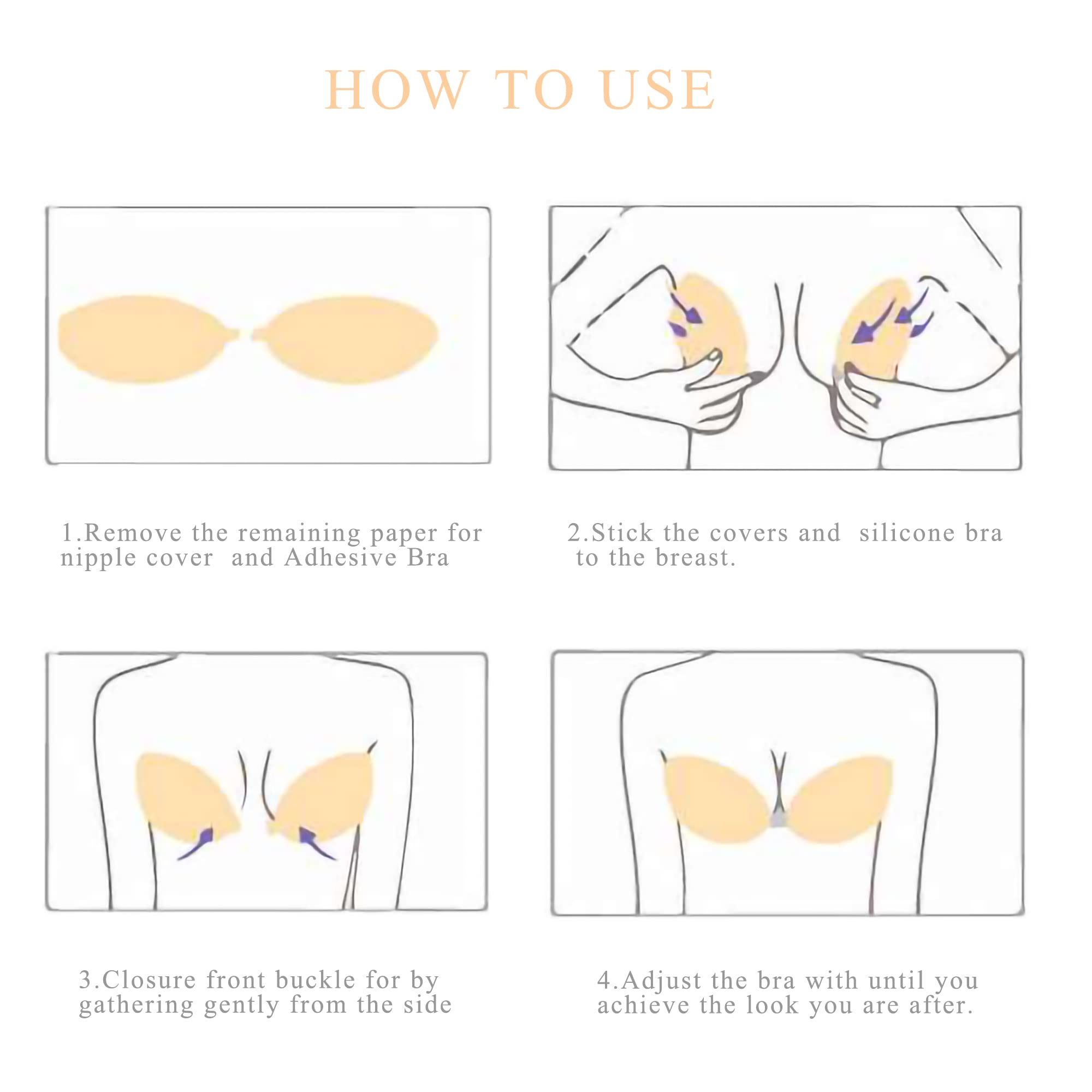 HOW TO USE

1.Remove the remaining paper for nipple cover and Adhesive Bra

2.Stick the covers and silicone bra to the breast.

3.Closure front buckle for by gathering gently from the side

4.Adjust the bra with until you achieve the look you are after.