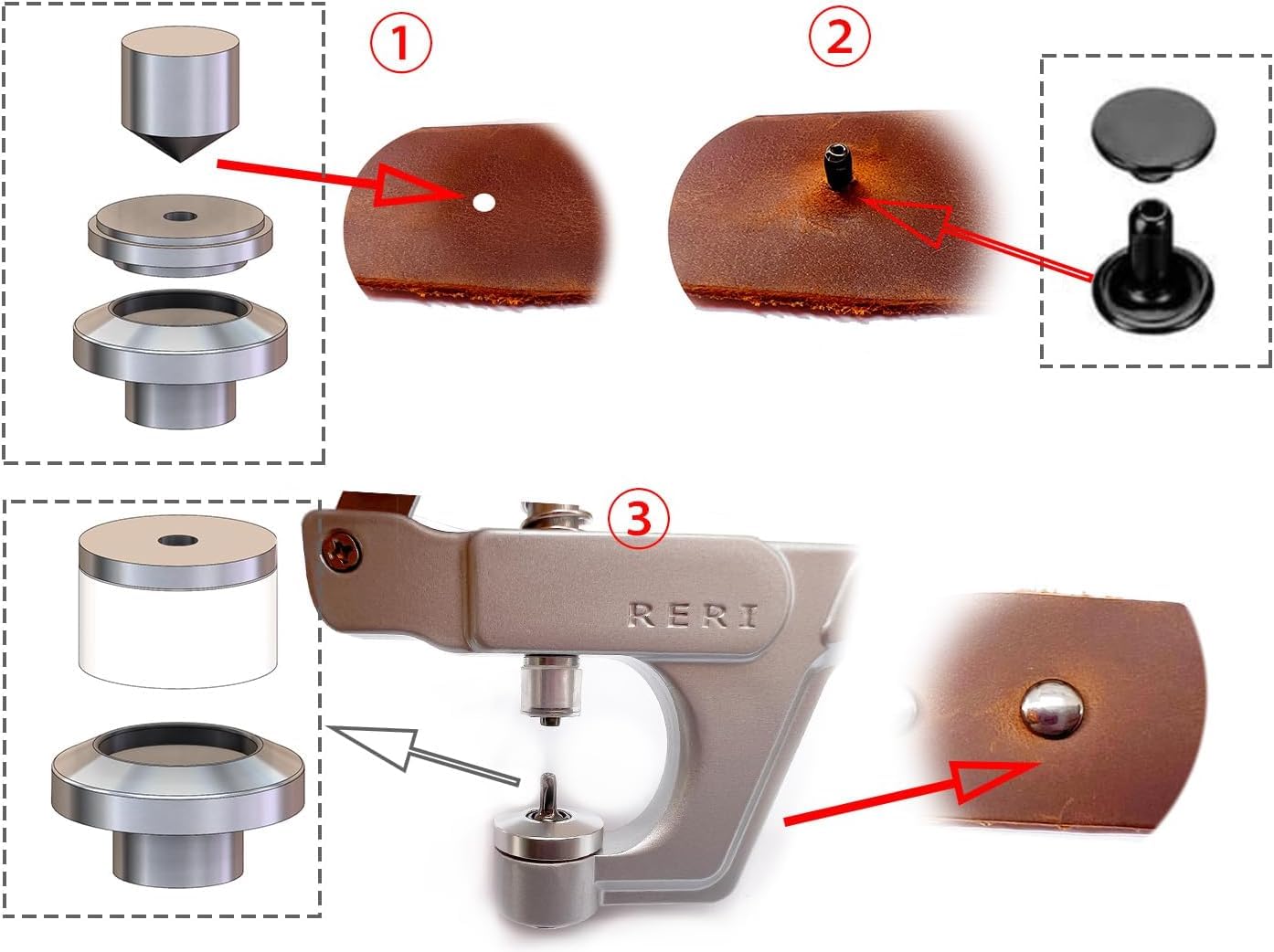 ①
②
③
RERI