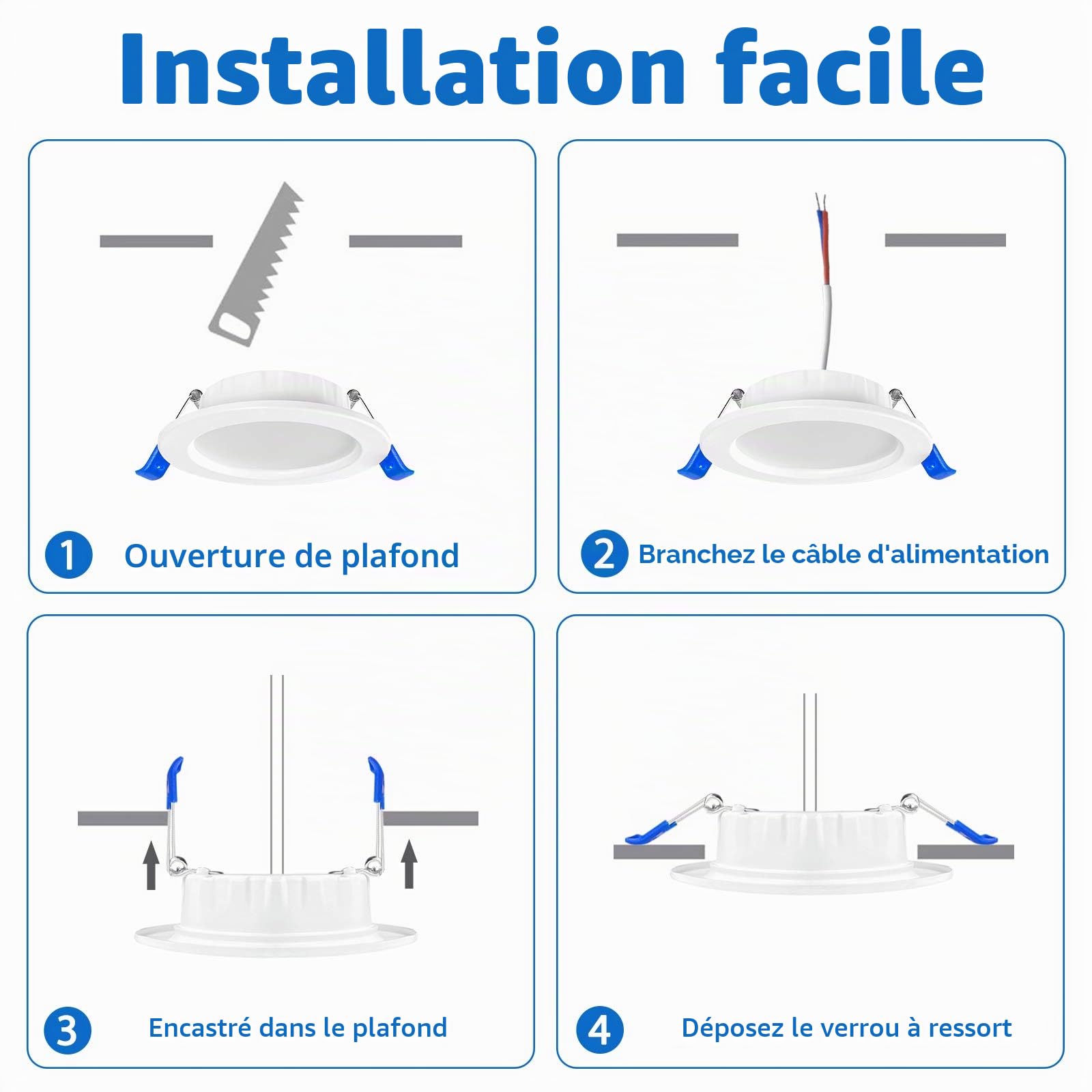 Installation facile

1 Ouverture de plafond

2 Branchez le câble d'alimentation

3 Encastré dans le plafond

4 Déposez le verrou à ressort