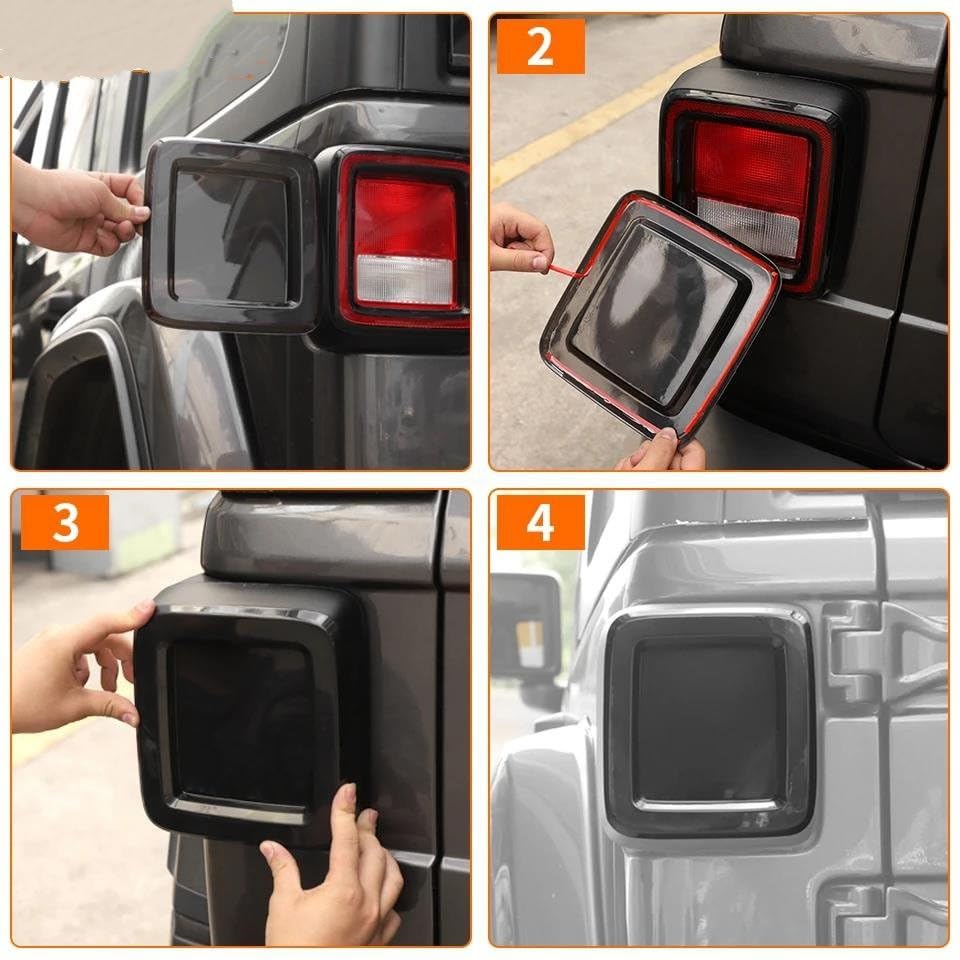 2

3

4