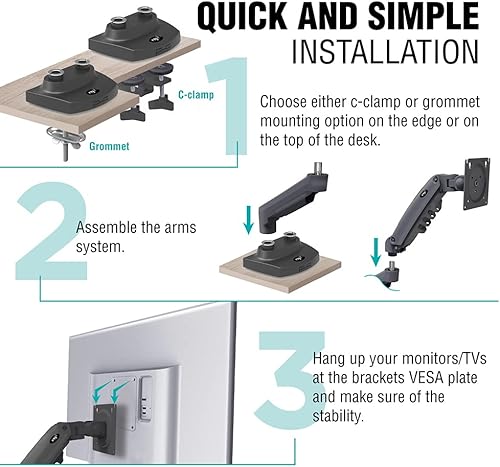 QUICK AND SIMPLE
INSTALLATION

C-clamp

Grommet

1

Choose either c-clamp or grommet mounting option on the edge or on the top of the desk.

2

Assemble the arms system.

3

Hang up your monitors/TVs at the brackets VESA plate and make sure of the stability.