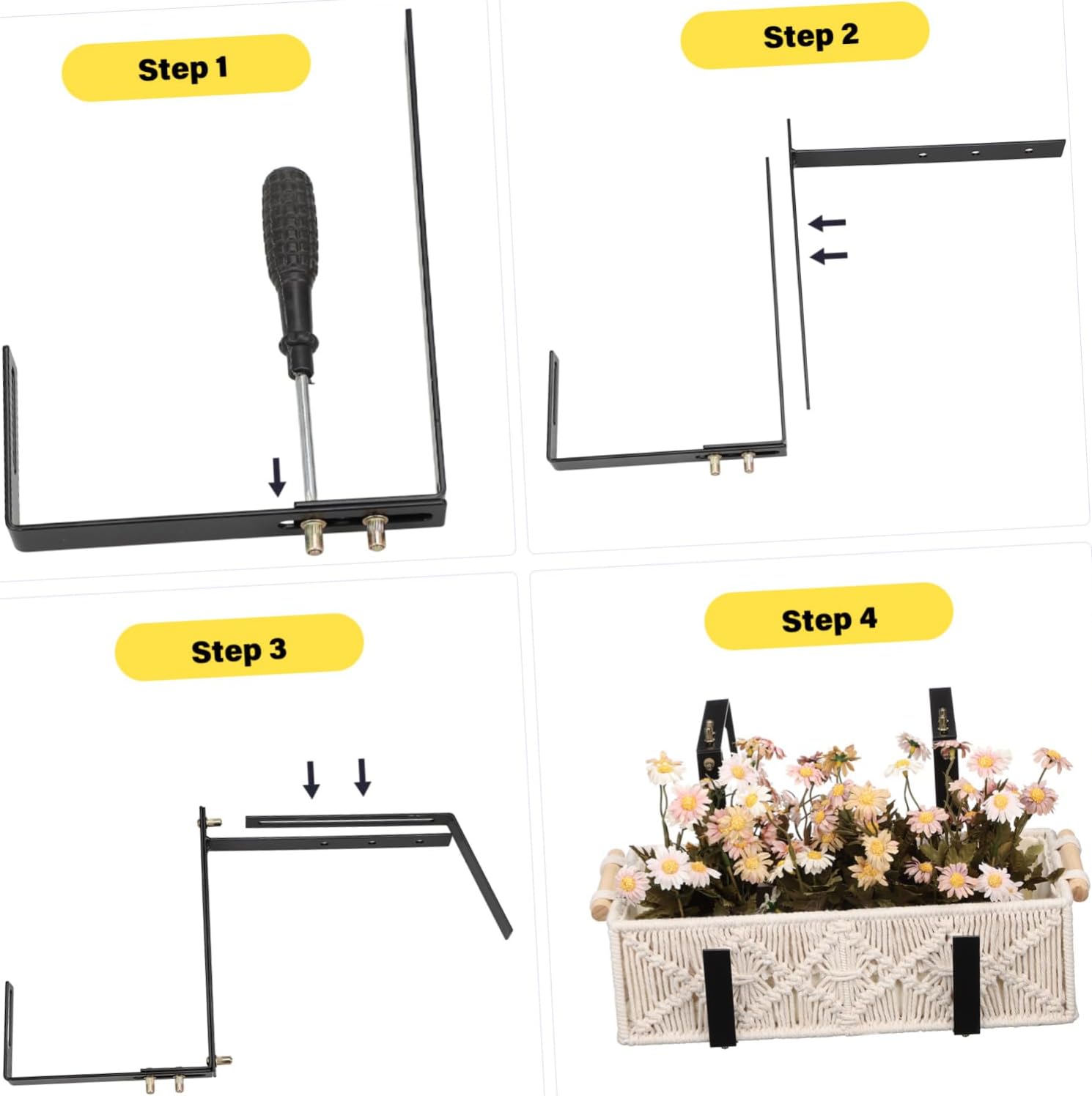 Step 1

Step 2

Step 3

Step 4