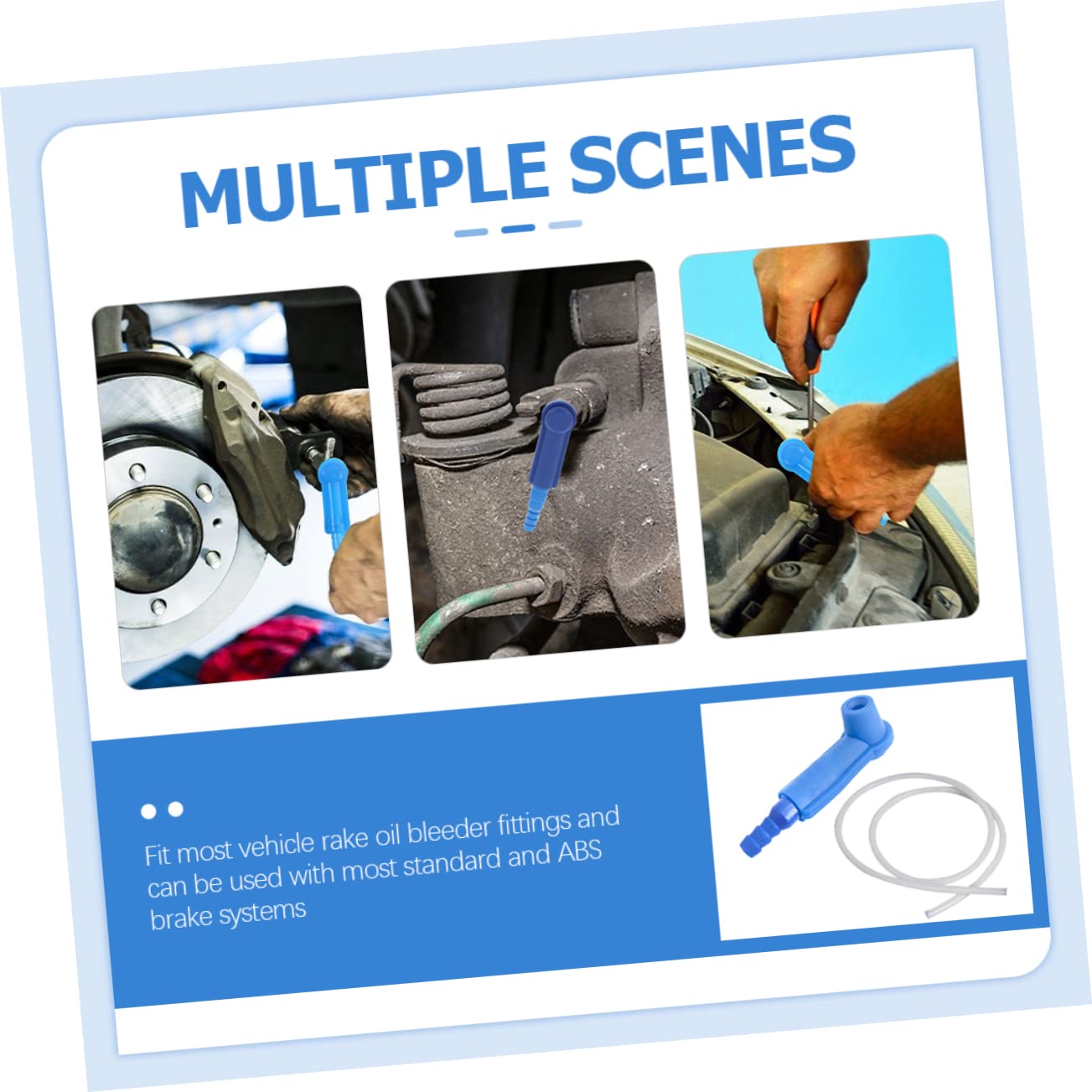 MULTIPLE SCENES

Fit most vehicle rake oil bleeder fittings and can be used with most standard and ABS brake systems