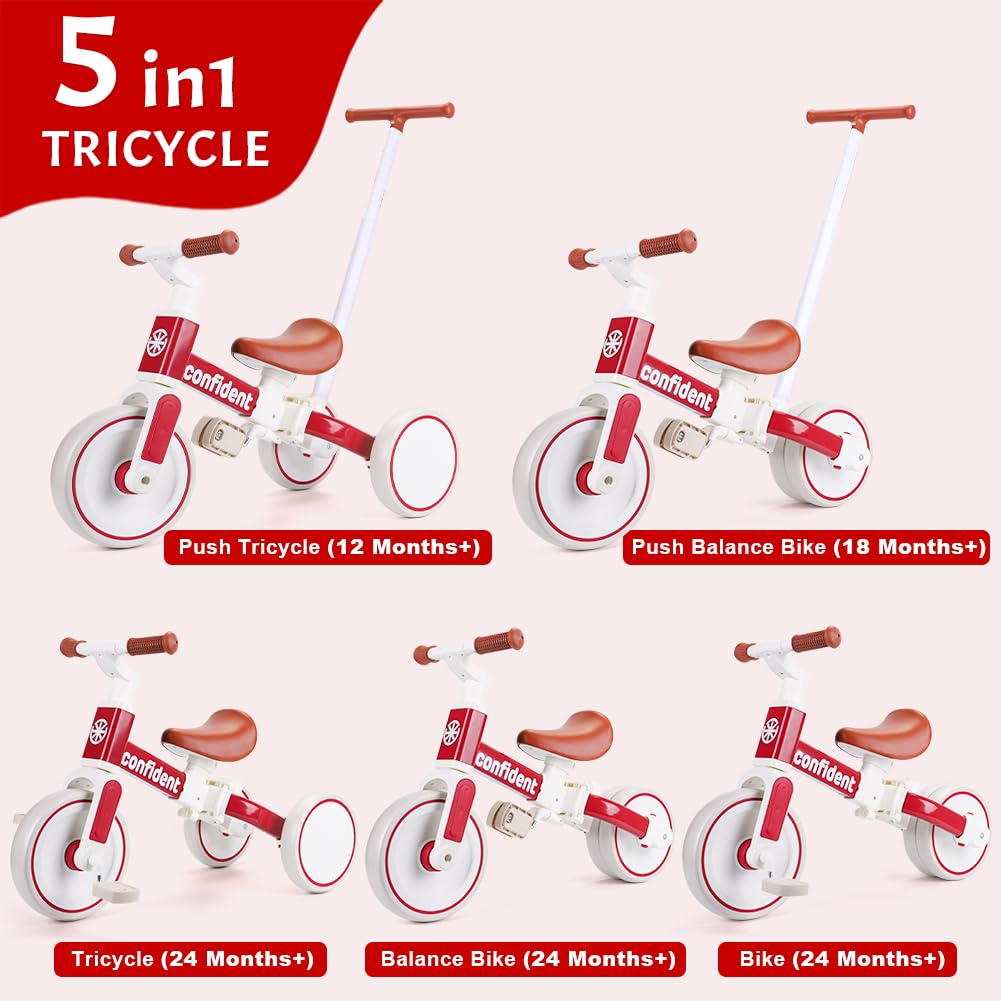 5 in1
TRICYCLE

confident

Push Tricycle (12 Months+)

confident

Push Balance Bike (18 Months+)

confident

Tricycle (24 Months+)

confident

Balance Bike (24 Months+)

confident

Bike (24 Months+)