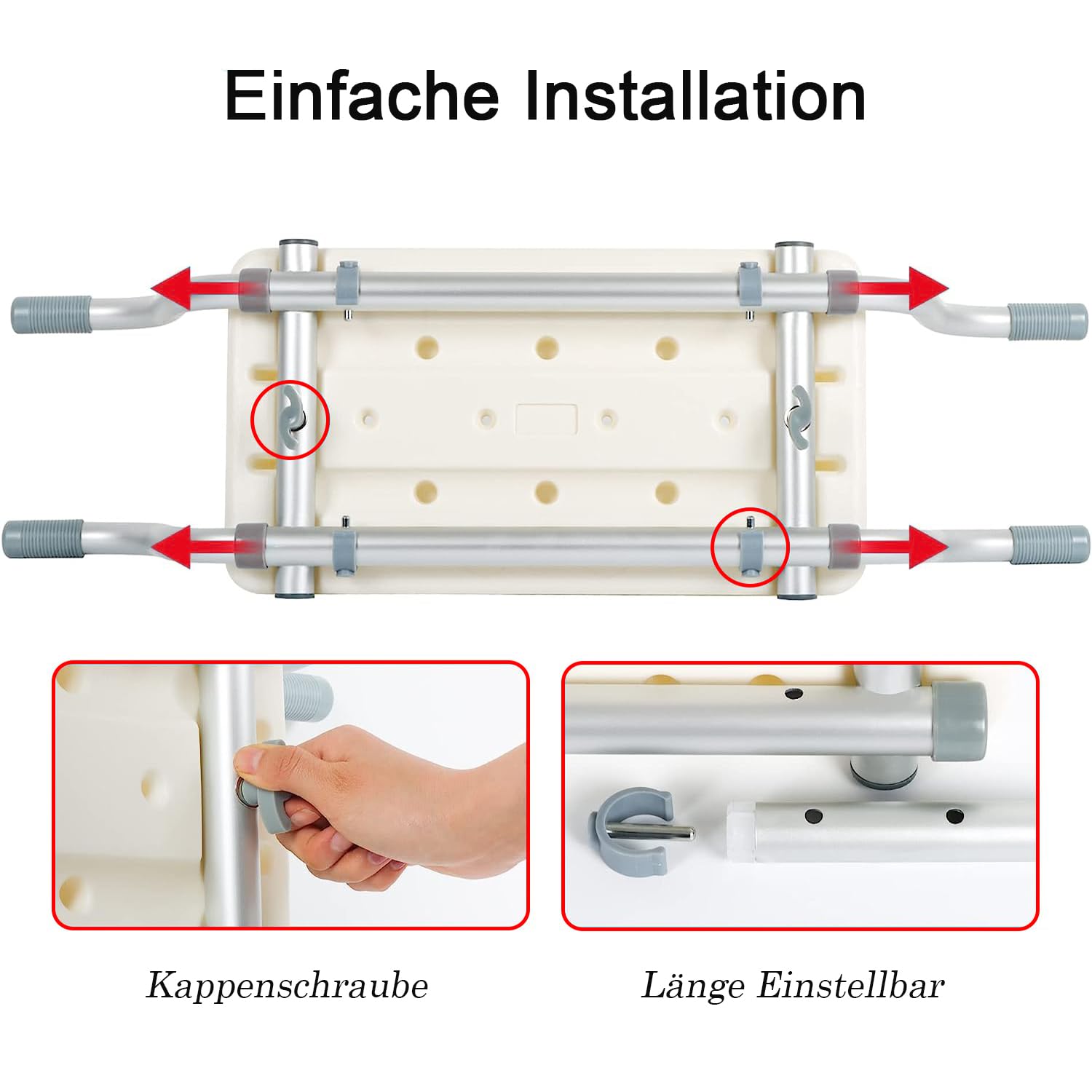 Einfache Installation

Kappenschraube

Länge Einstellbar