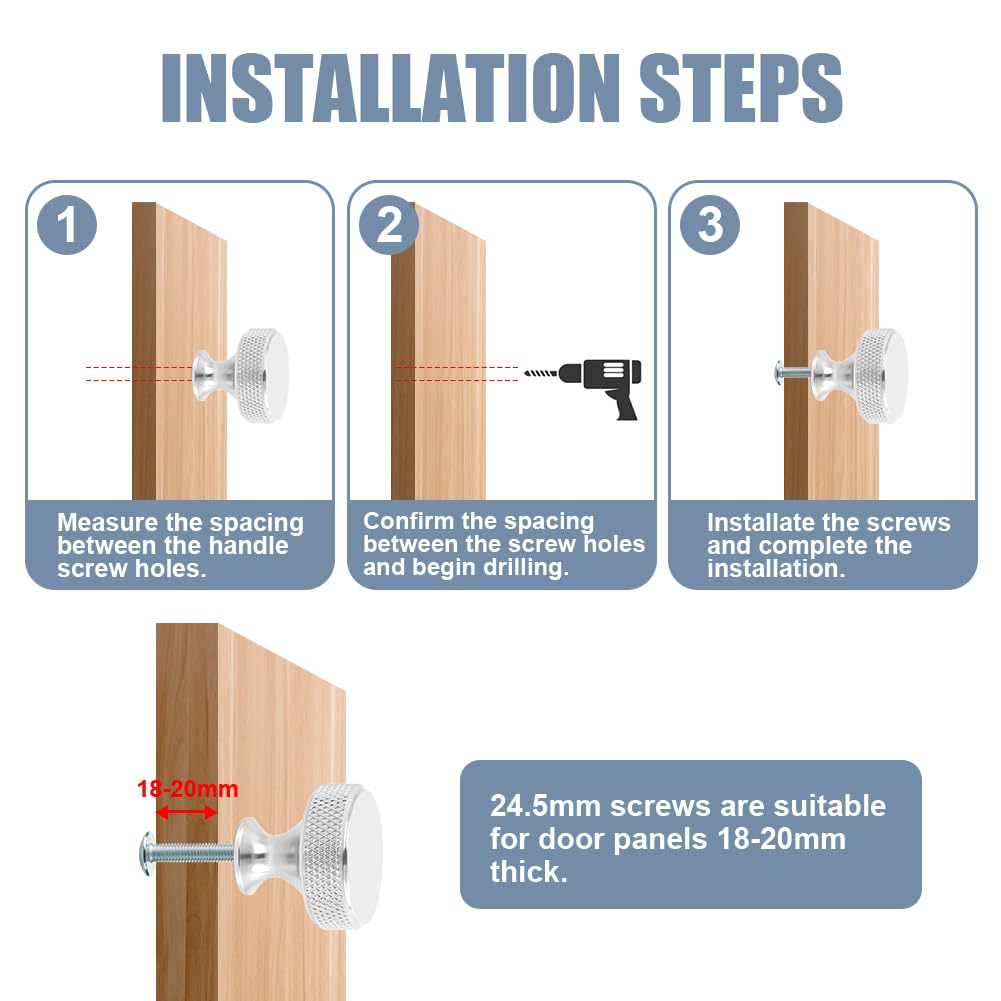 INSTALLATION STEPS

1

Measure the spacing between the handle screw holes.

2

Confirm the spacing between the screw holes and begin drilling.

3

Installate the screws and complete the installation.

18-20mm

24.5mm screws are suitable for door panels 18-20mm thick.