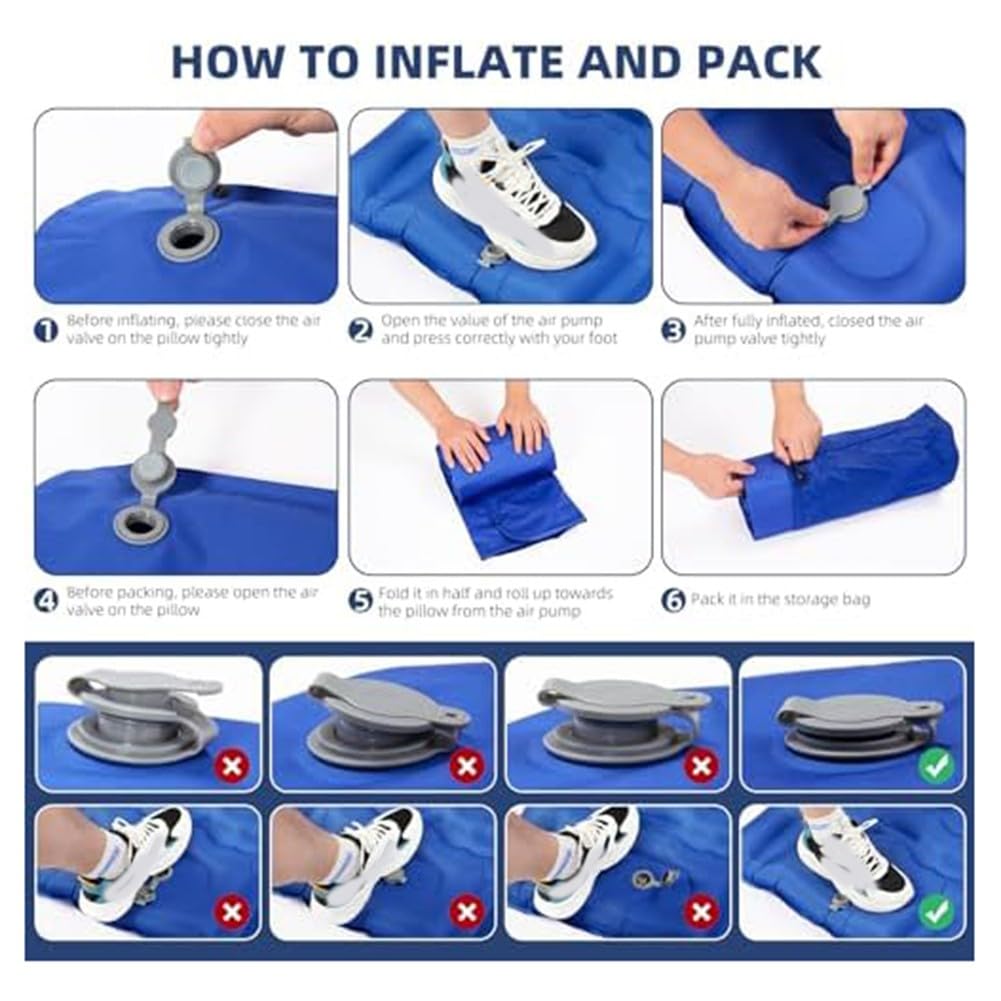 HOW TO INFLATE AND PACK

1 Before inflating, please close the air valve on the pillow tightly

2 Open the value of the air pump and press correctly with your foot

3 After fully inflated, closed the air pump valve tightly

4 Before packing, please open the air valve on the pillow

5 Fold it in half and roll up towards the pillow from the air pump

6 Pack it in the storage bag