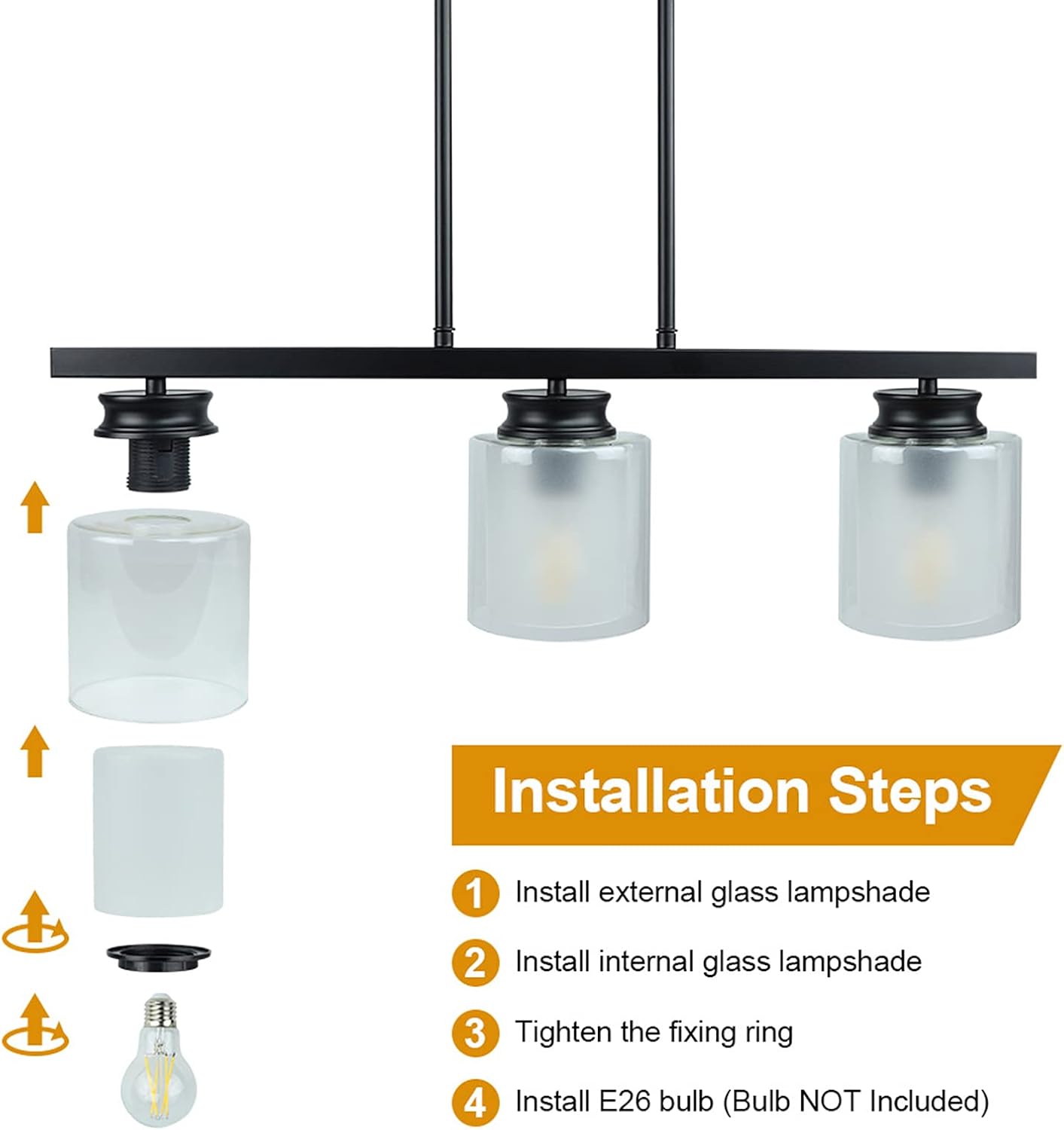 Installation Steps

1 Install external glass lampshade

2 Install internal glass lampshade

3 Tighten the fixing ring

4 Install E26 bulb (Bulb NOT Included)