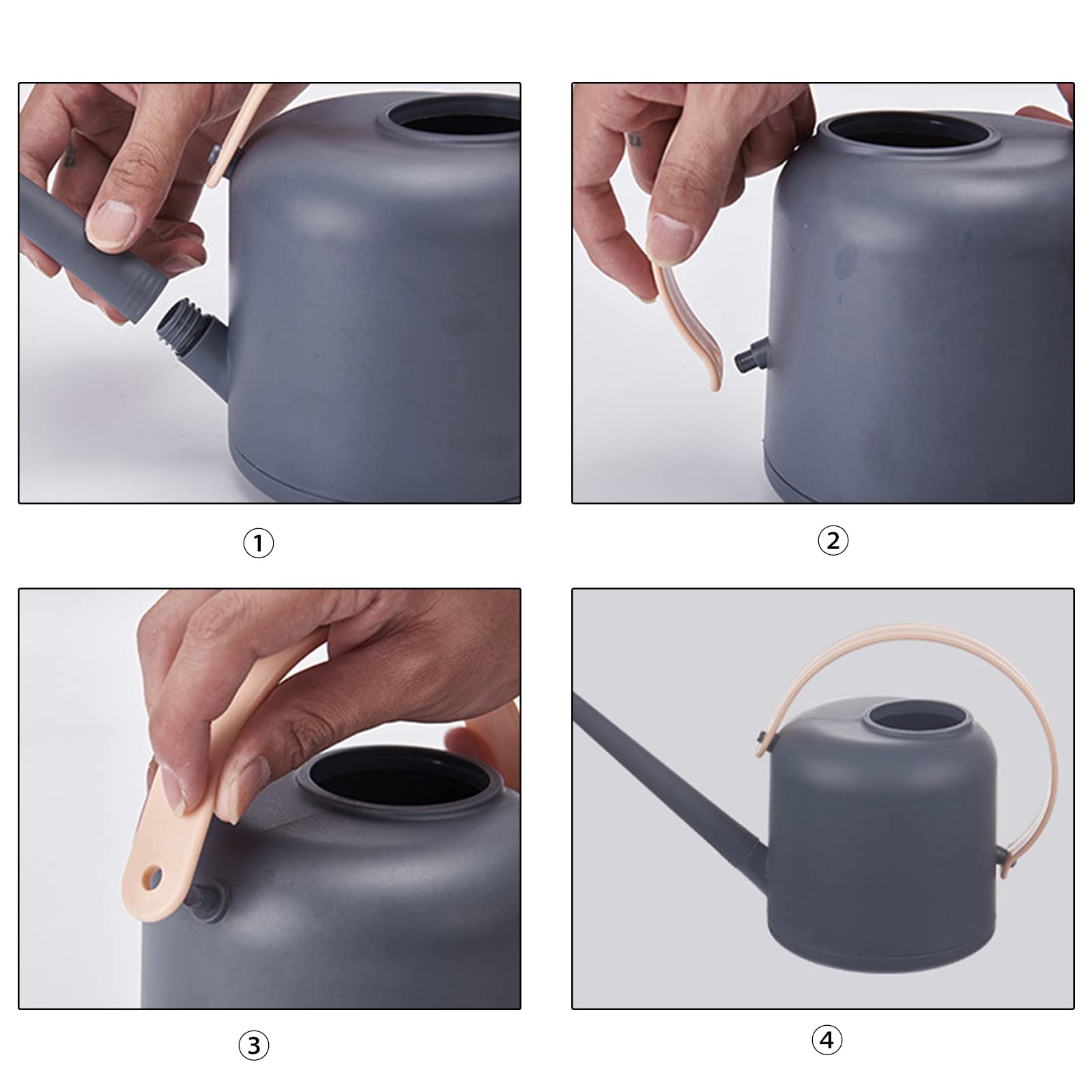 ①

②

③

④