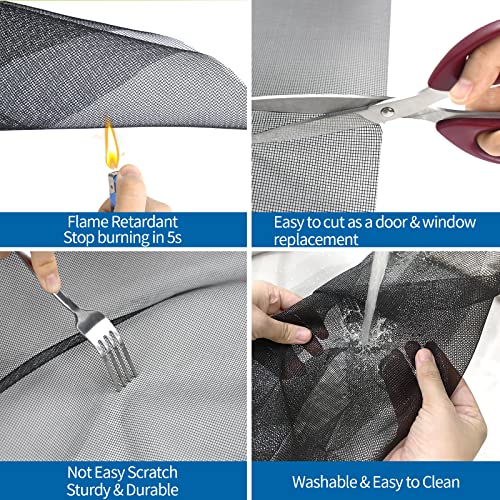 Flame Retardant
Stop burning in 5s

Easy to cut as a door & window replacement

Not Easy Scratch
Sturdy & Durable

Washable & Easy to Clean