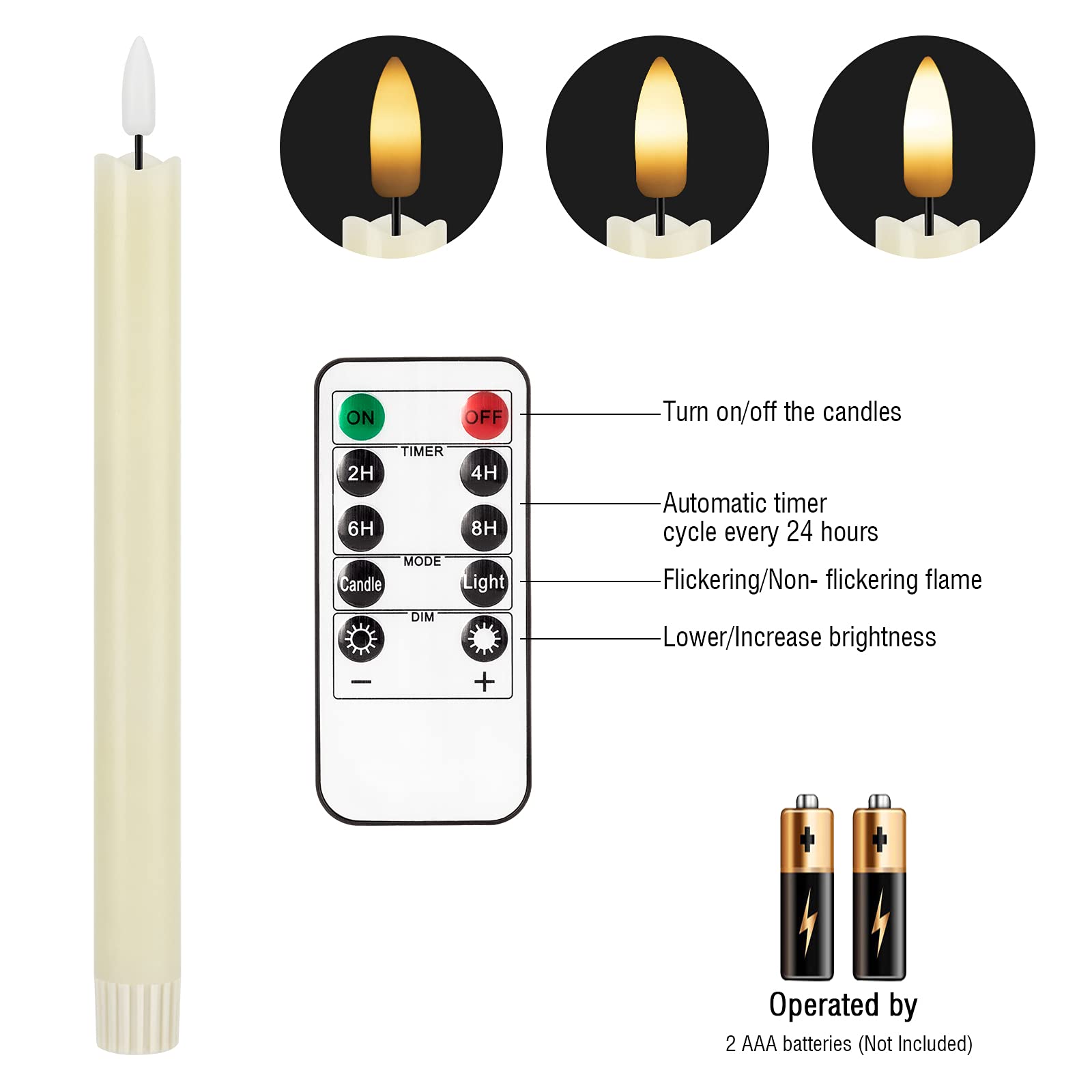 ON
OFF
TIMER
2H
4H
6H
8H
MODE
Candle
Light
DIM
−
+

Turn on/off the candles

Automatic timer
cycle every 24 hours

Flickering/Non- flickering flame

Lower/Increase brightness

Operated by
2 AAA batteries (Not Included)