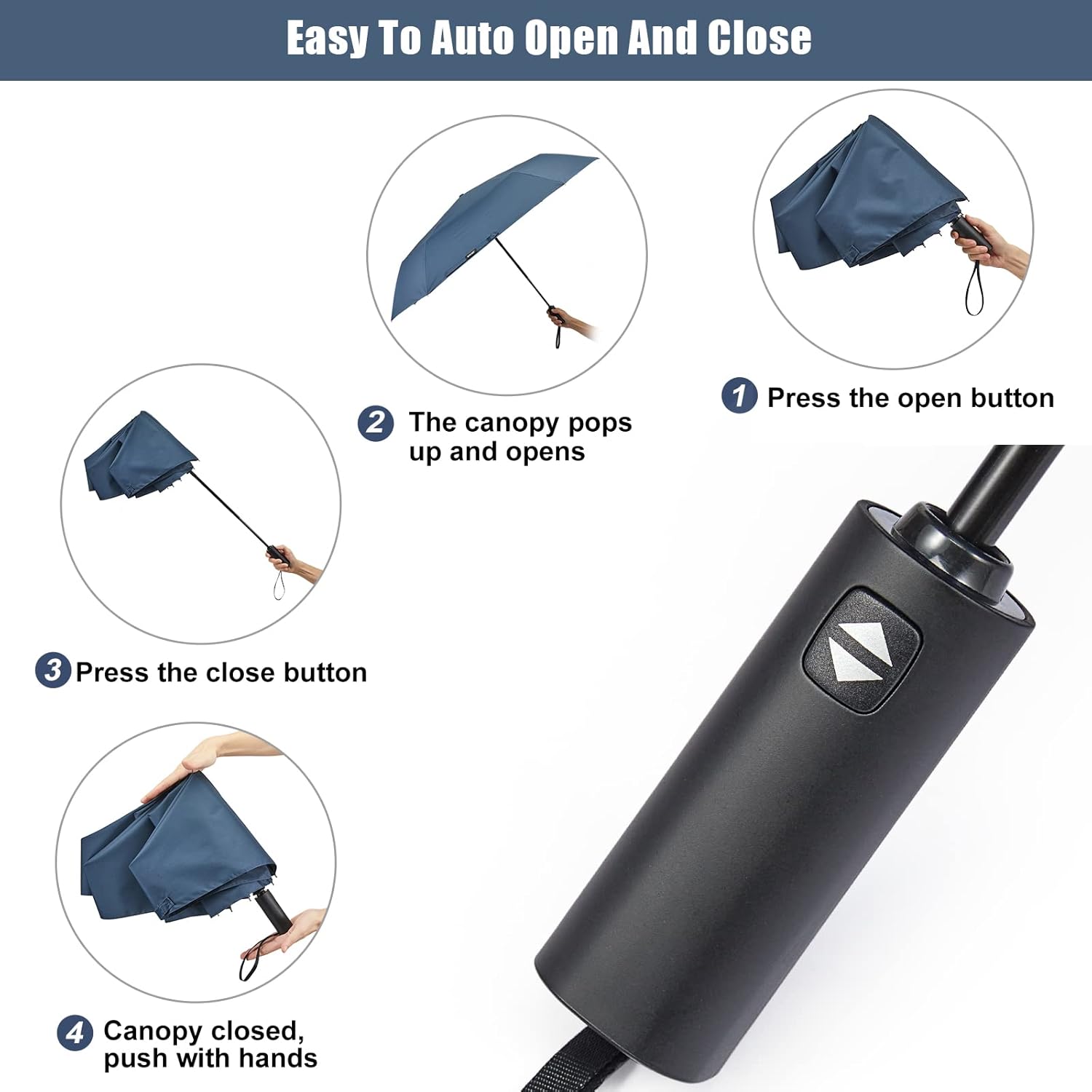 Easy To Auto Open And Close

1 Press the open button

2 The canopy pops up and opens

3 Press the close button

4 Canopy closed, push with hands