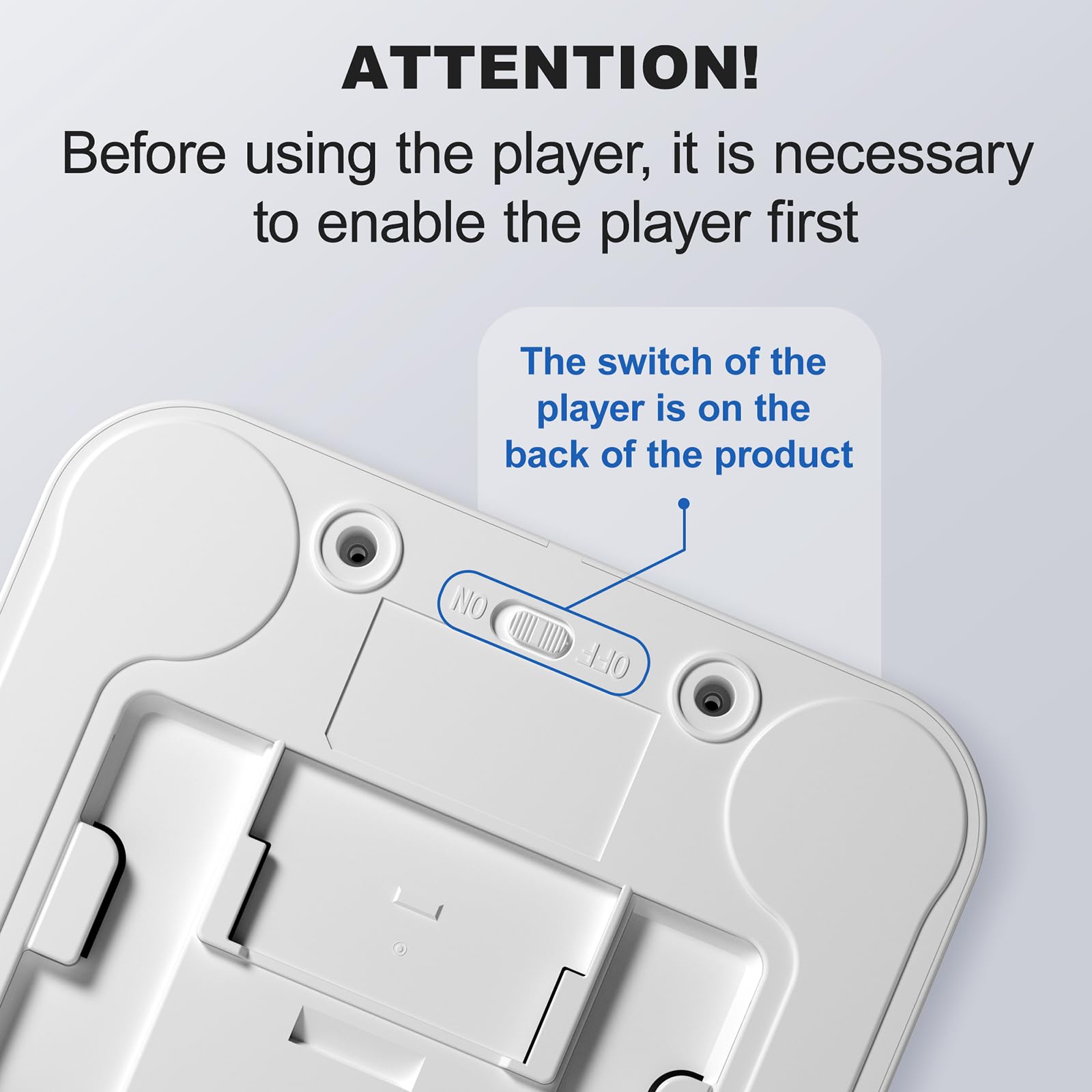 ATTENTION!

Before using the player, it is necessary to enable the player first

The switch of the player is on the back of the product

ON

OFF