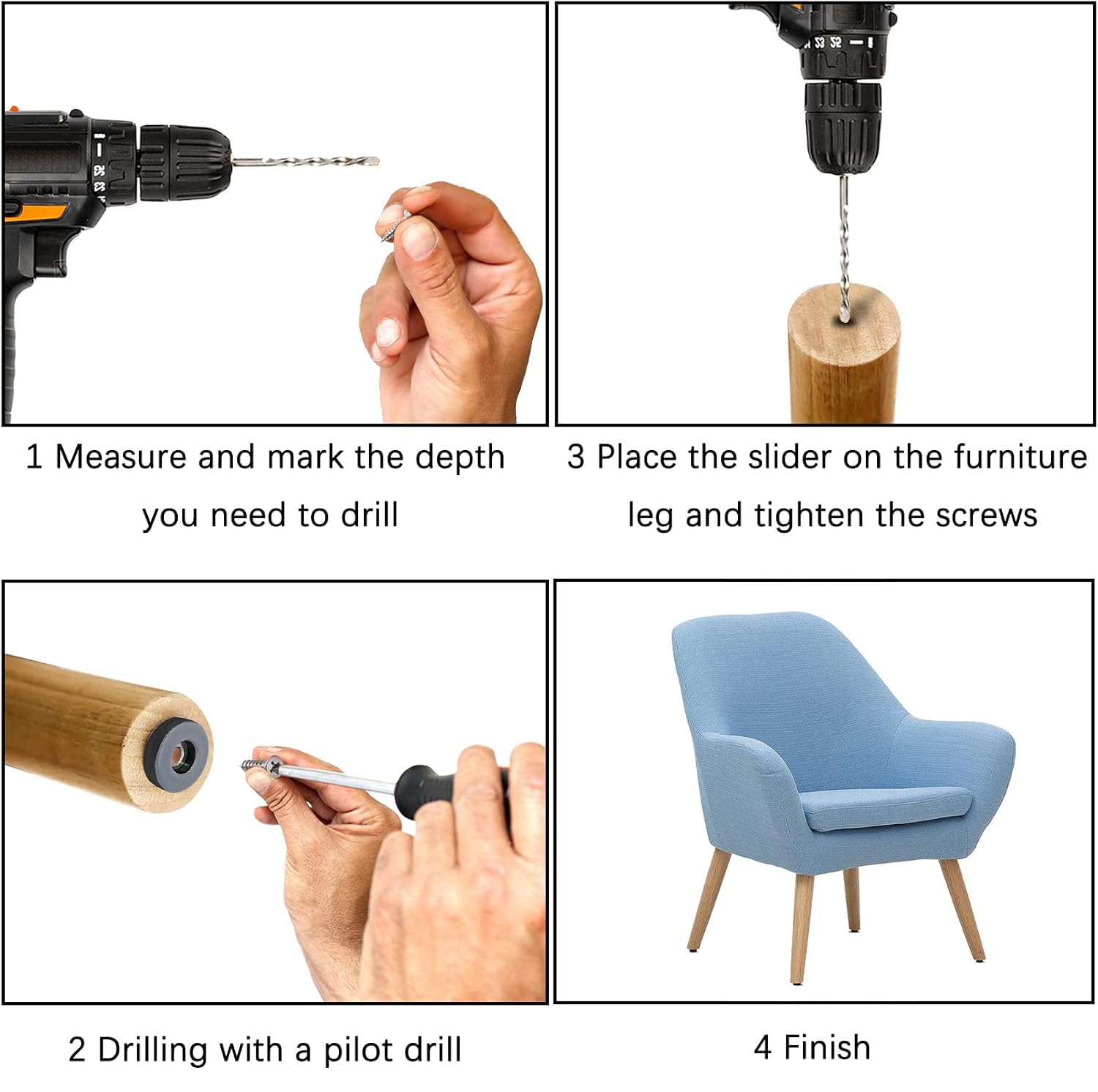 1 Measure and mark the depth you need to drill

3 Place the slider on the furniture leg and tighten the screws

2 Drilling with a pilot drill

4 Finish