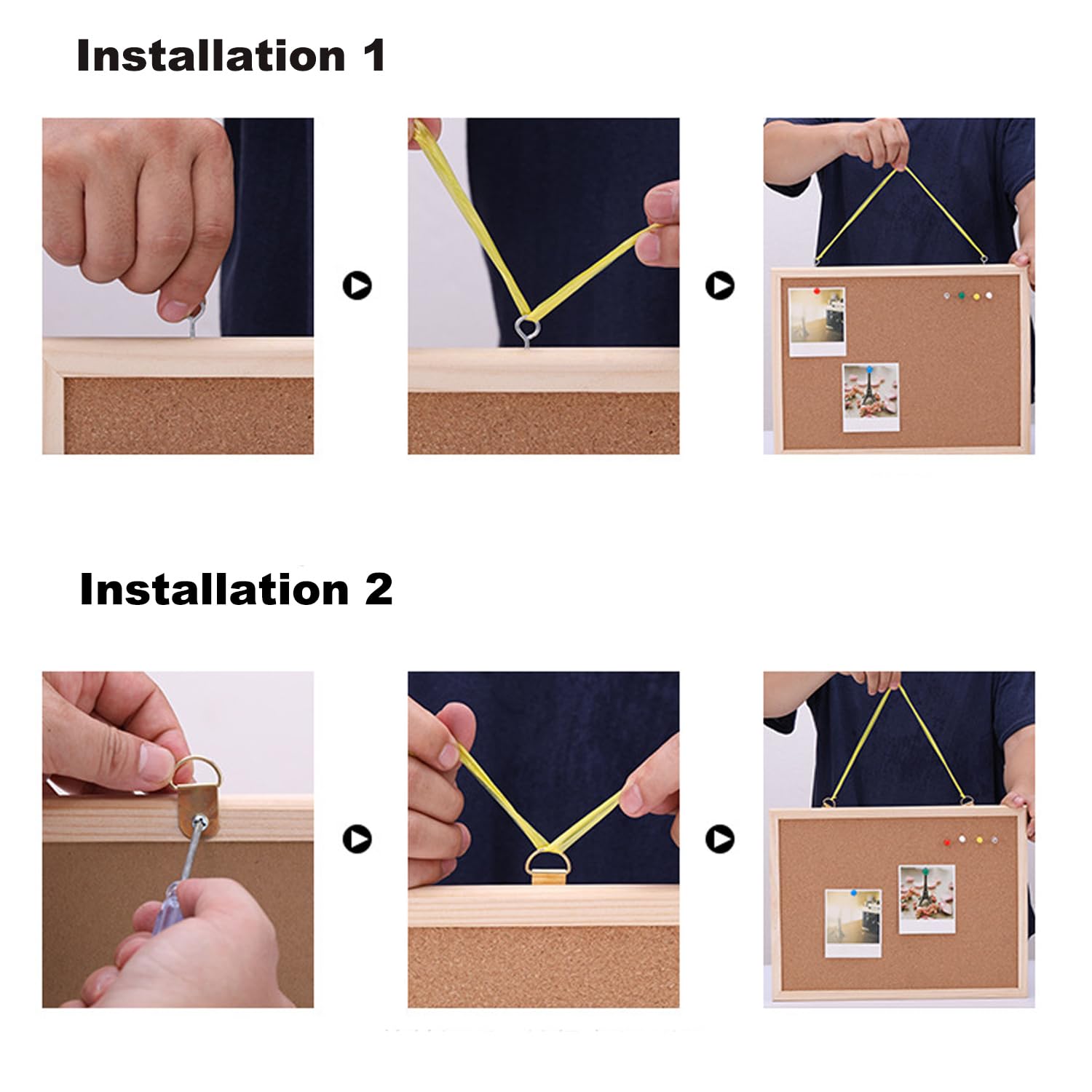 Installation 1

Installation 2