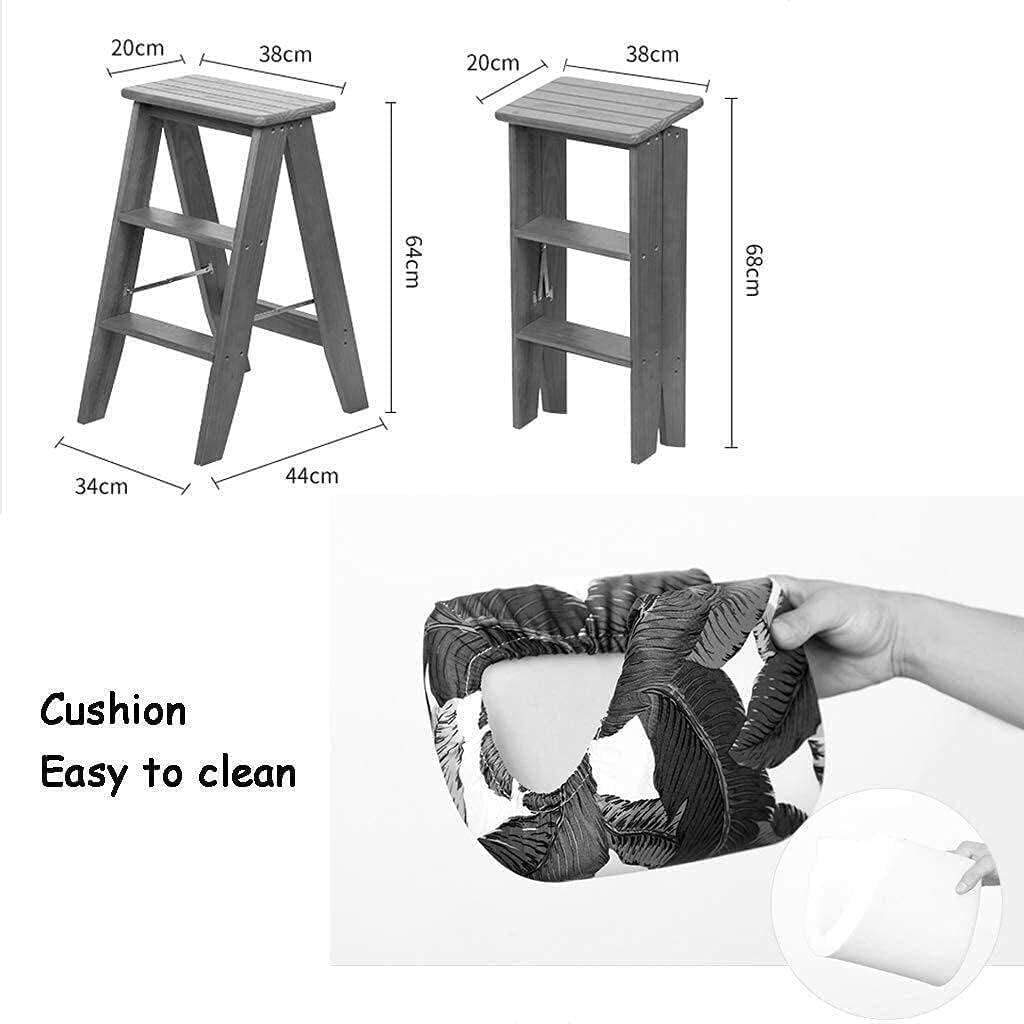 20cm
38cm
64cm
34cm
44cm
20cm
38cm
68cm

Cushion
Easy to clean